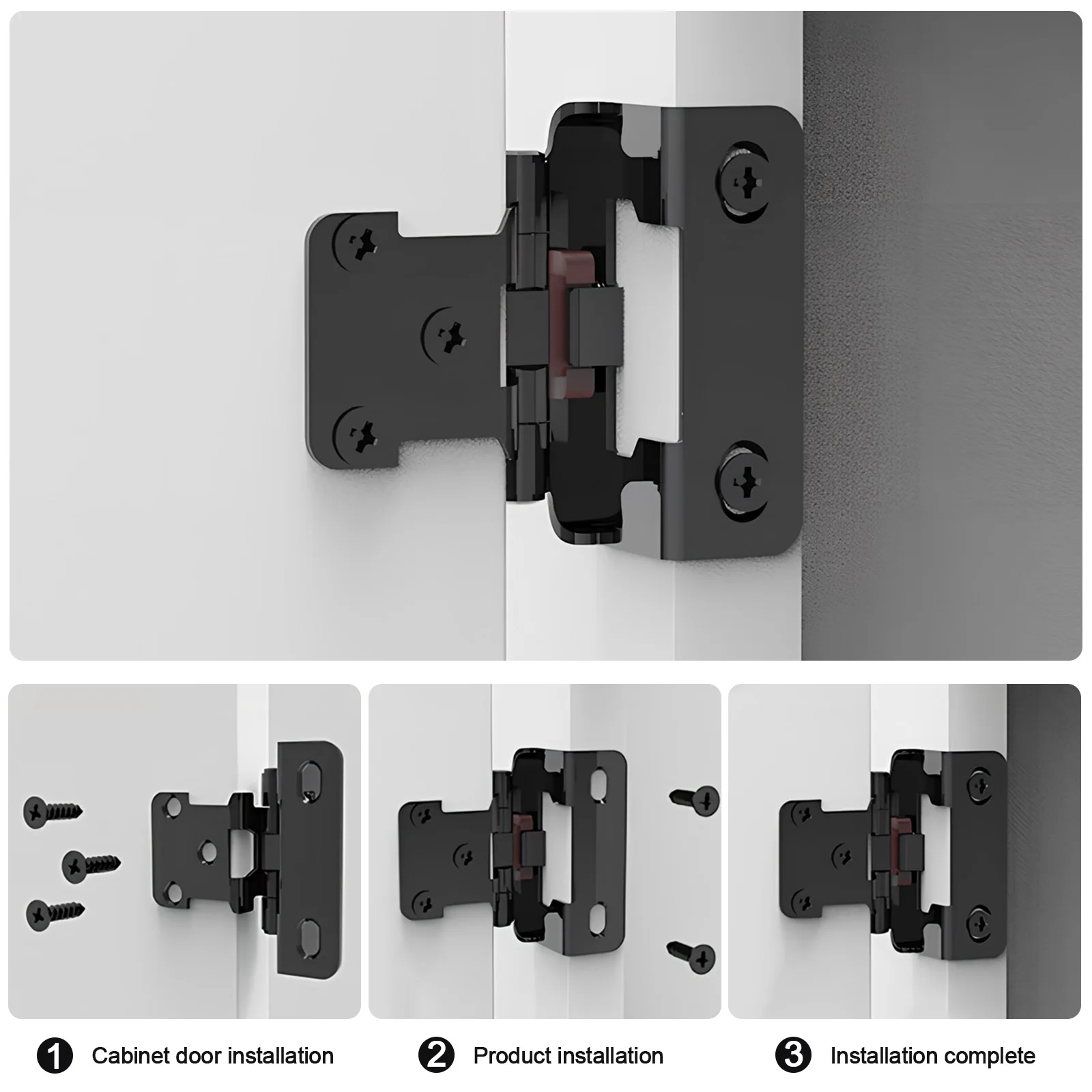 1 Cabinet door installation

2 Product installation

3 Installation complete