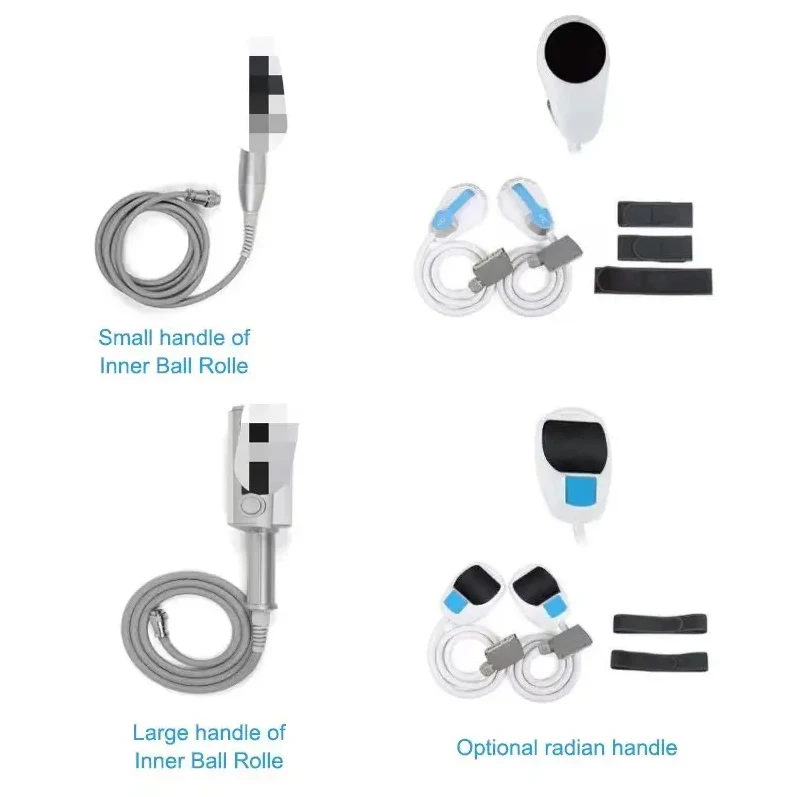 Small handle of Inner Ball Rolle

Large handle of Inner Ball Rolle

Optional radian handle