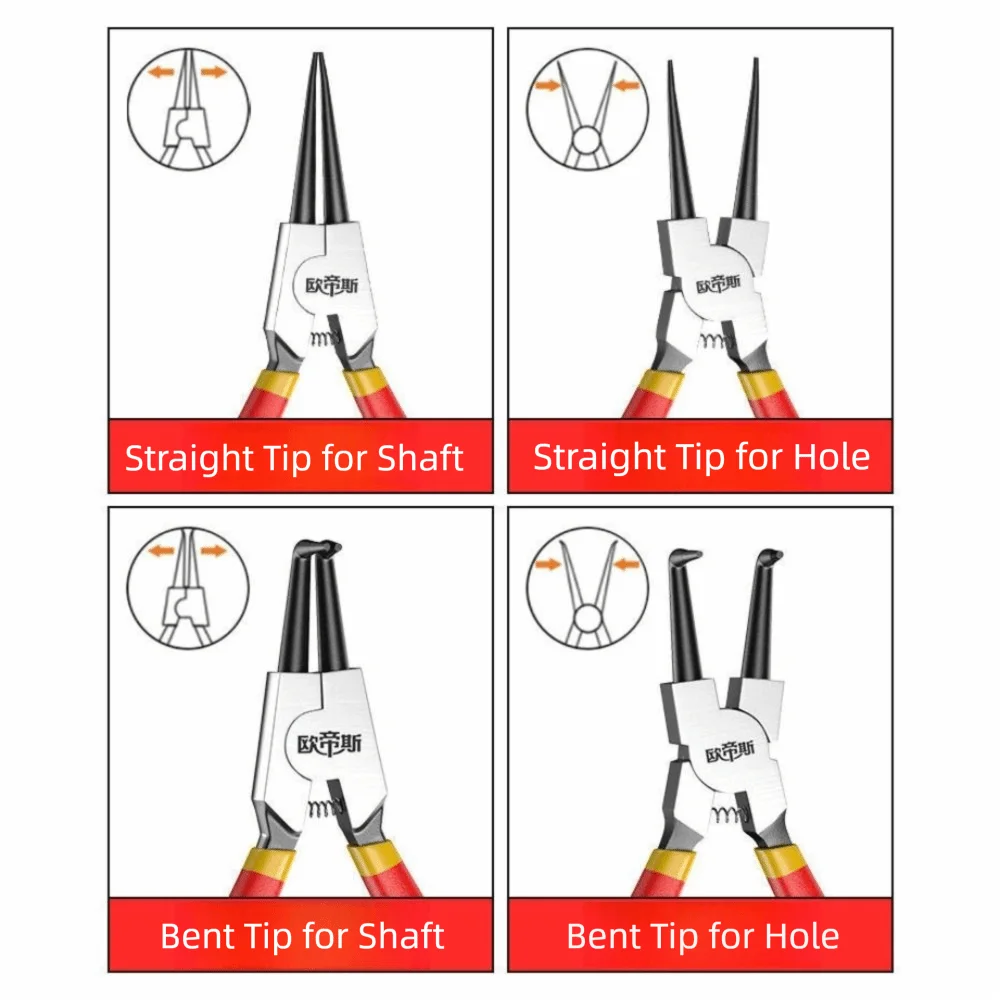 欧帝斯

Straight Tip for Shaft

欧帝斯

Straight Tip for Hole

欧帝斯

Bent Tip for Shaft

欧帝斯

Bent Tip for Hole