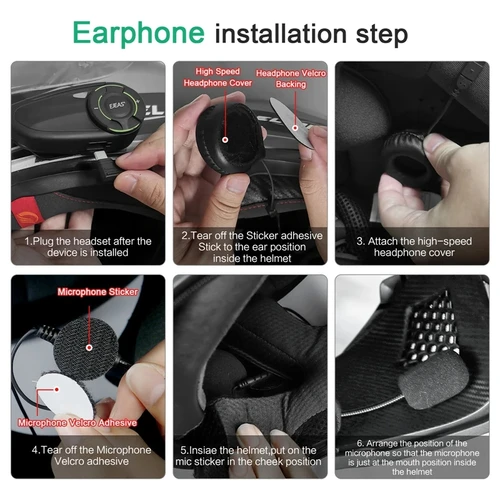 Earphone installation step

EJEAS

1.Plug the headset after the device is installed

High Speed Headphone Cover

Headphone Velcro Backing

2.Tear off the Sticker adhesive Stick to the ear position inside the helmet

3. Attach the high-speed headphone cover

Microphone Sticker

Microphone Velcro Adhesive

4.Tear off the Microphone Velcro adhesive

5.Insiae the helmet,put on the mic sticker in the cheek position

6. Arrange the position of the microphone so that the microphone is just at the mouth position inside the helmet