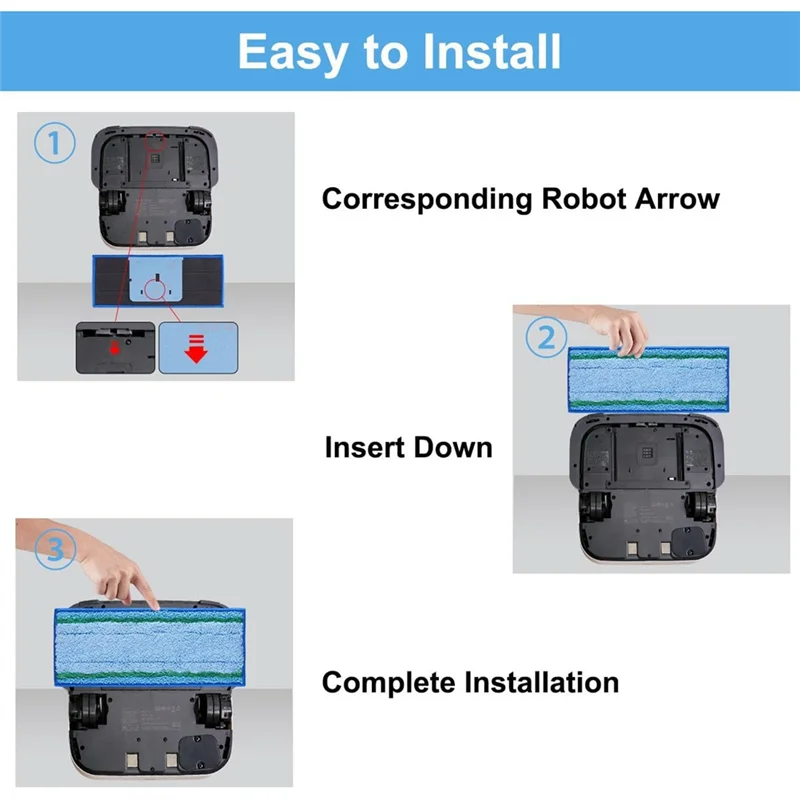 Easy to Install

1

Corresponding Robot Arrow

2

Insert Down

3

Complete Installation