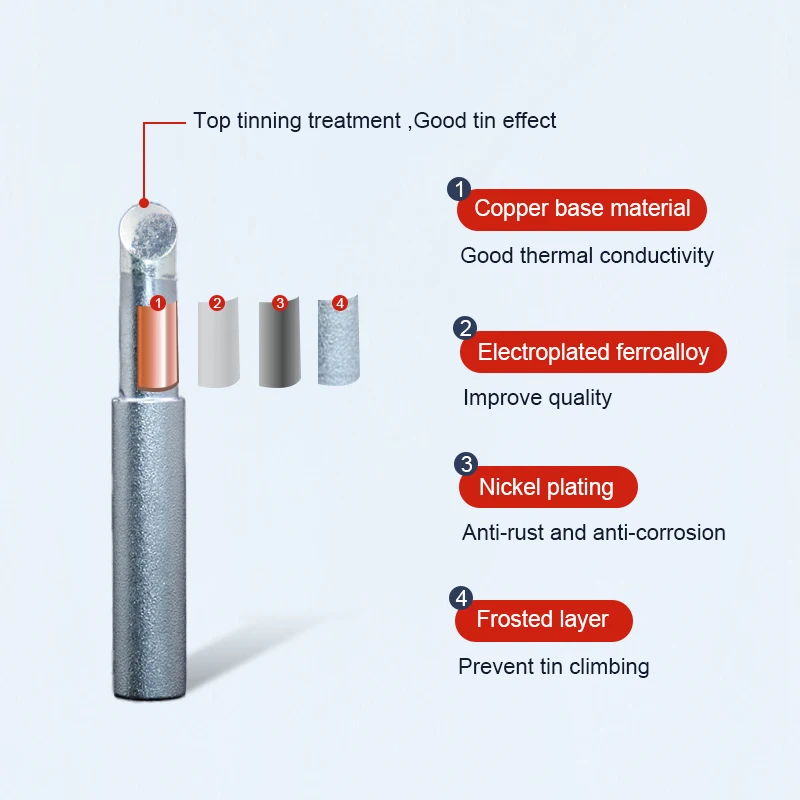 Top tinning treatment ,Good tin effect

1 2 3 4

1 Copper base material

Good thermal conductivity

2 Electroplated ferroalloy

Improve quality

3 Nickel plating

Anti-rust and anti-corrosion

4 Frosted layer

Prevent tin climbing