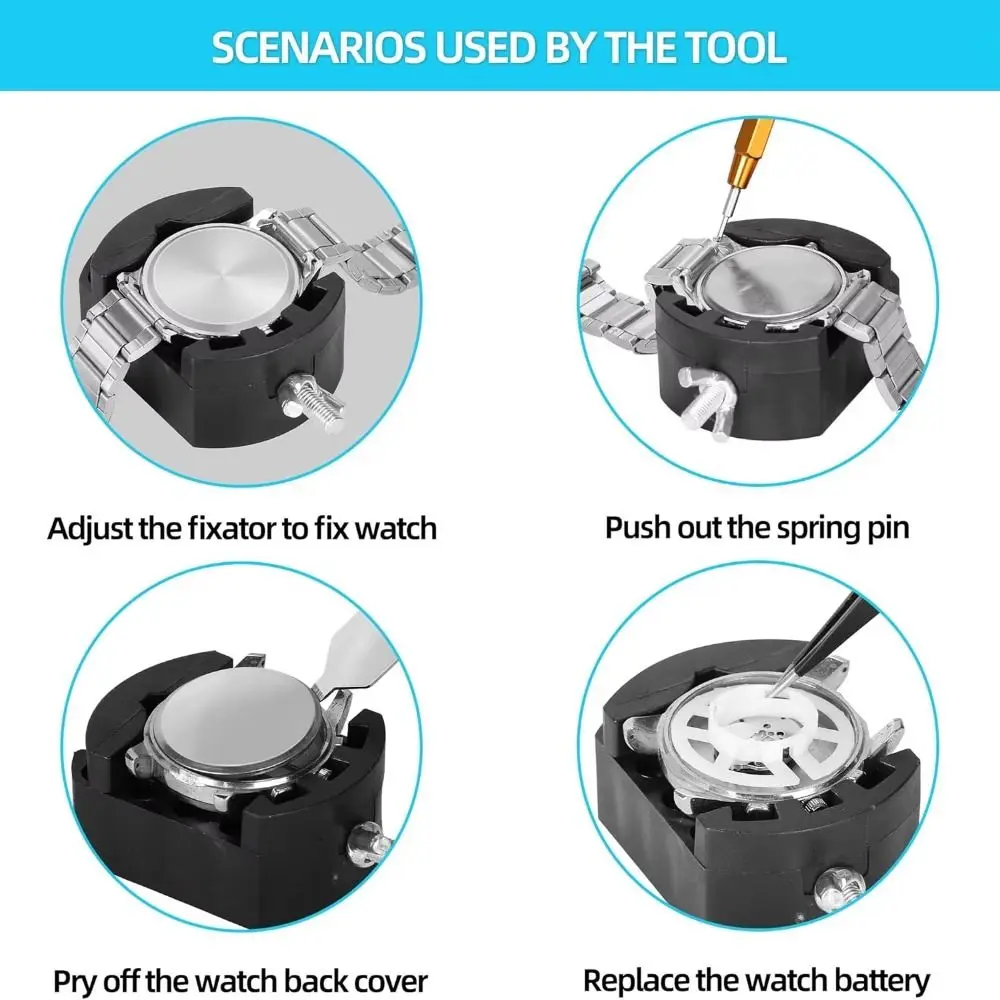 SCENARIOS USED BY THE TOOL

Adjust the fixator to fix watch

Push out the spring pin

Pry off the watch back cover

Replace the watch battery