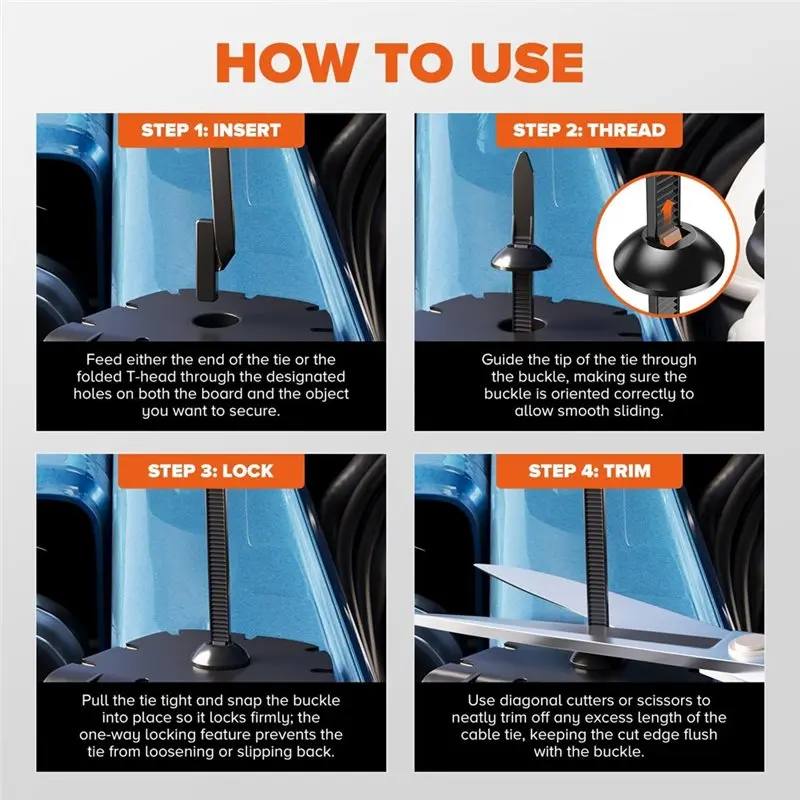 HOW TO USE

STEP 1: INSERT

Feed either the end of the tie or the folded T-head through the designated holes on both the board and the object you want to secure.

STEP 2: THREAD

Guide the tip of the tie through the buckle, making sure the buckle is oriented correctly to allow smooth sliding.

STEP 3: LOCK

Pull the tie tight and snap the buckle into place so it locks firmly; the one-way locking feature prevents the tie from loosening or slipping back.

STEP 4: TRIM

Use diagonal cutters or scissors to neatly trim off any excess length of the cable tie, keeping the cut edge flush with the buckle.