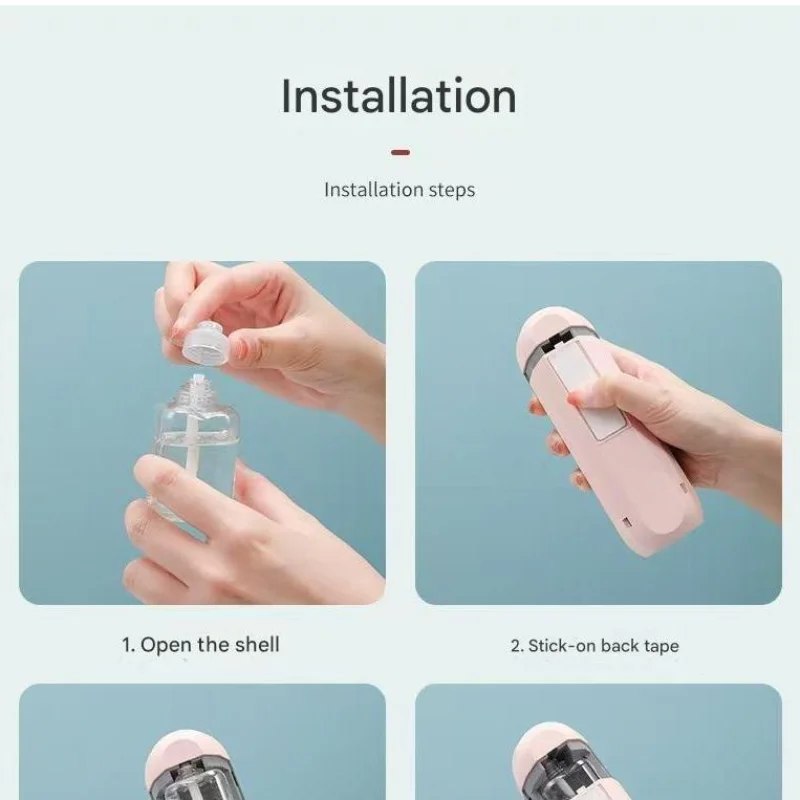 Installation

Installation steps

1. Open the shell

2. Stick-on back tape