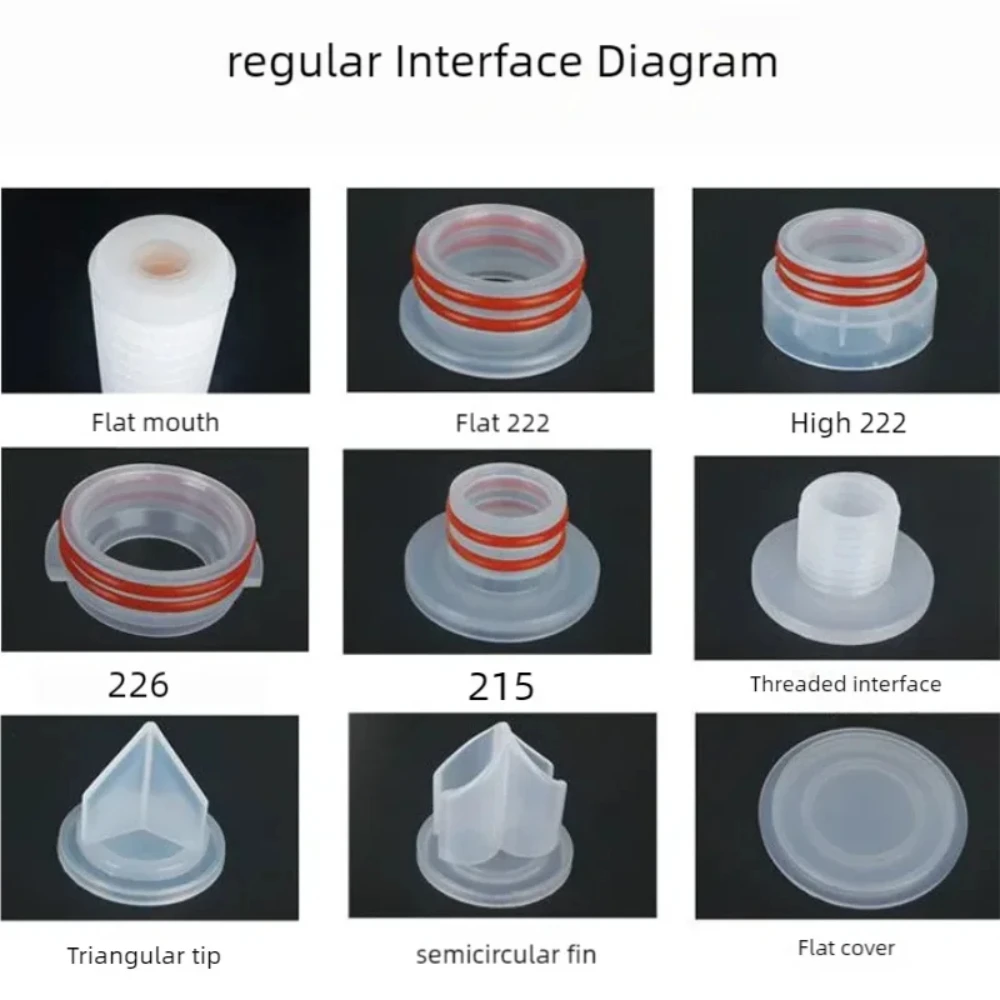 regular Interface Diagram

Flat mouth

Flat 222

High 222

226

215

Threaded interface

Triangular tip

semicircular fin

Flat cover