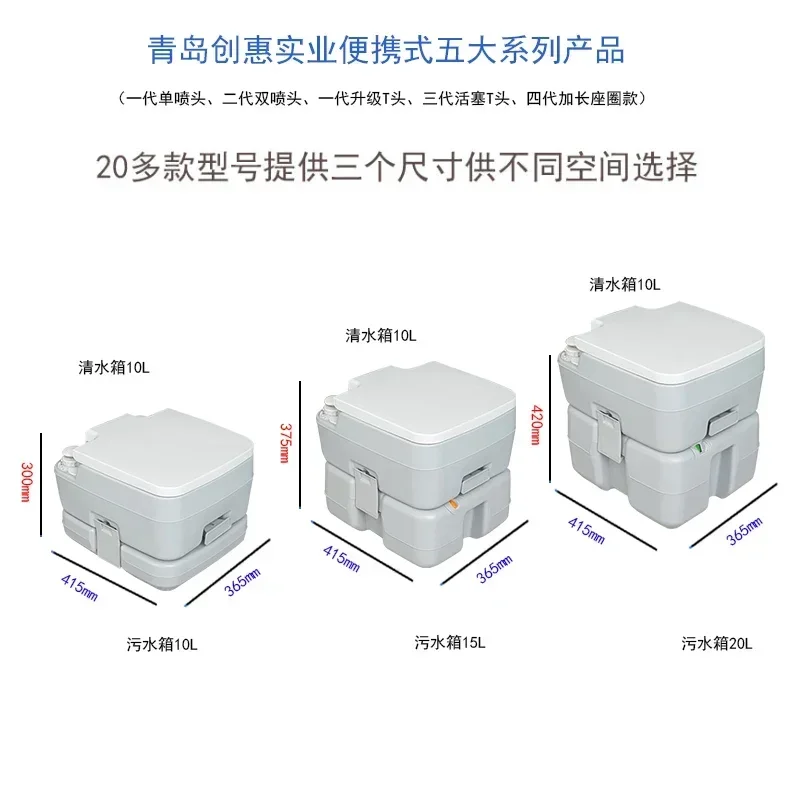 青岛创惠实业便携式五大系列产品

（一代单喷头、二代双喷头、一代升级T头、三代活塞T头、四代加长座圈款）

20多款型号提供三个尺寸供不同空间选择

清水箱10L

300mm

415mm

365mm

污水箱10L

清水箱10L

375mm

415mm

365mm

污水箱15L

清水箱10L

420mm

415mm

365mm

污水箱20L