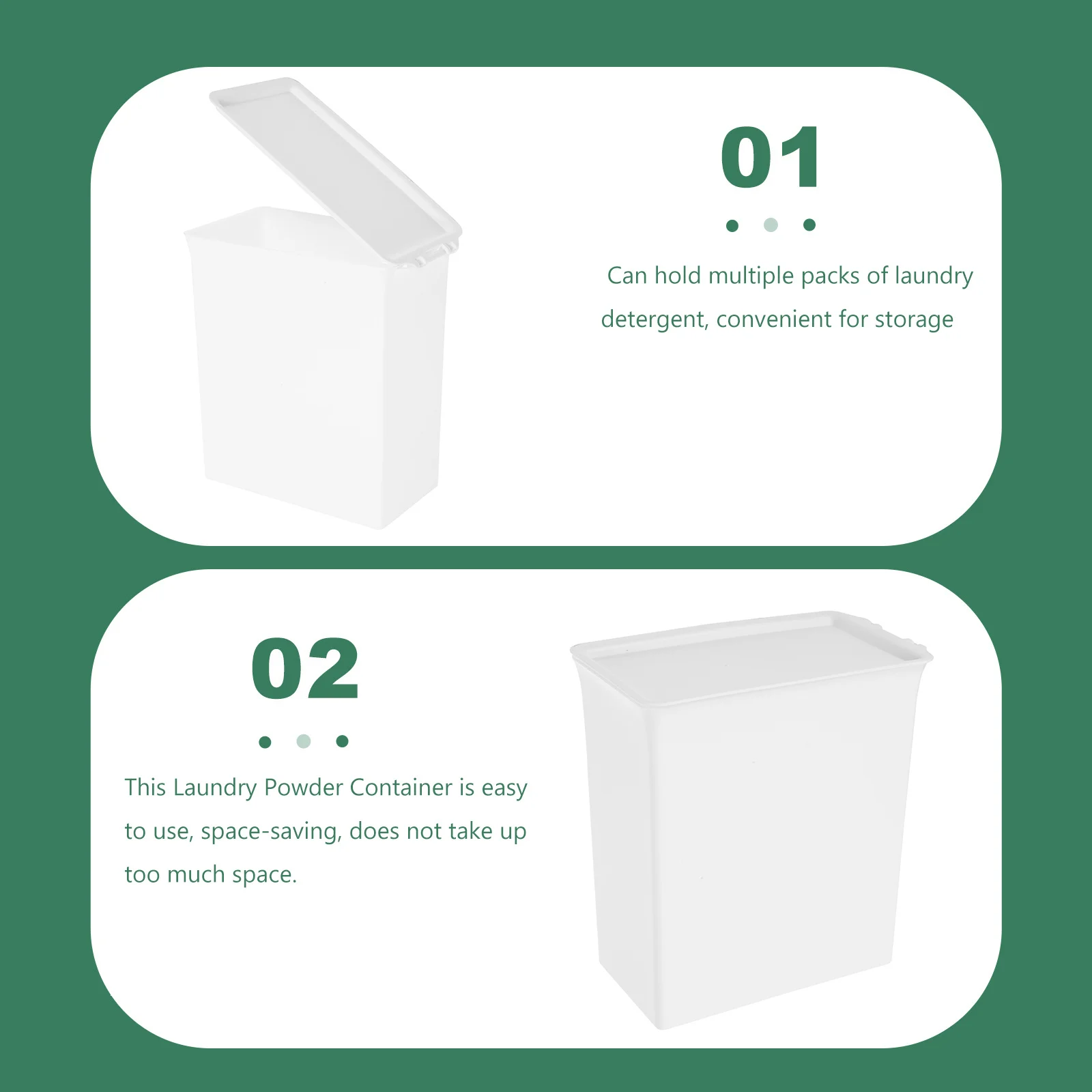 01

Can hold multiple packs of laundry detergent, convenient for storage

02

This Laundry Powder Container is easy to use, space-saving, does not take up too much space.