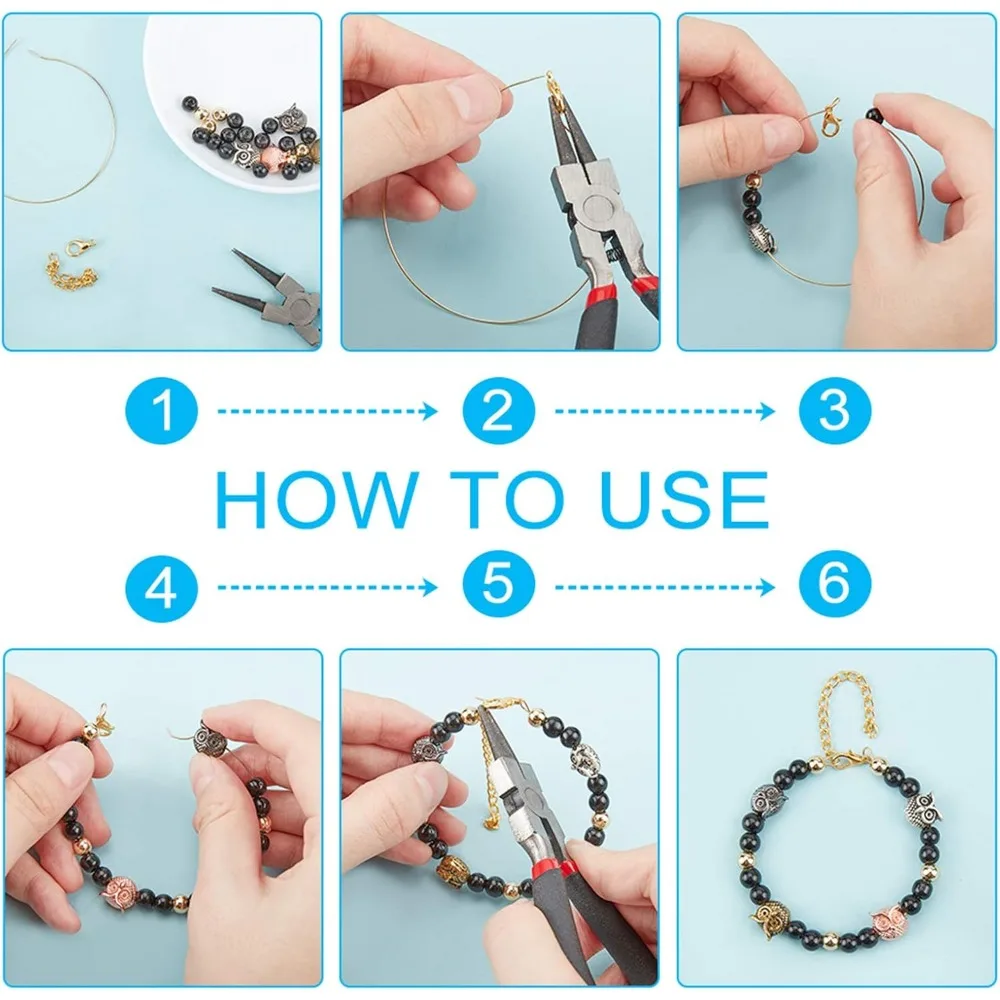 1 2 3

HOW TO USE

4 5 6