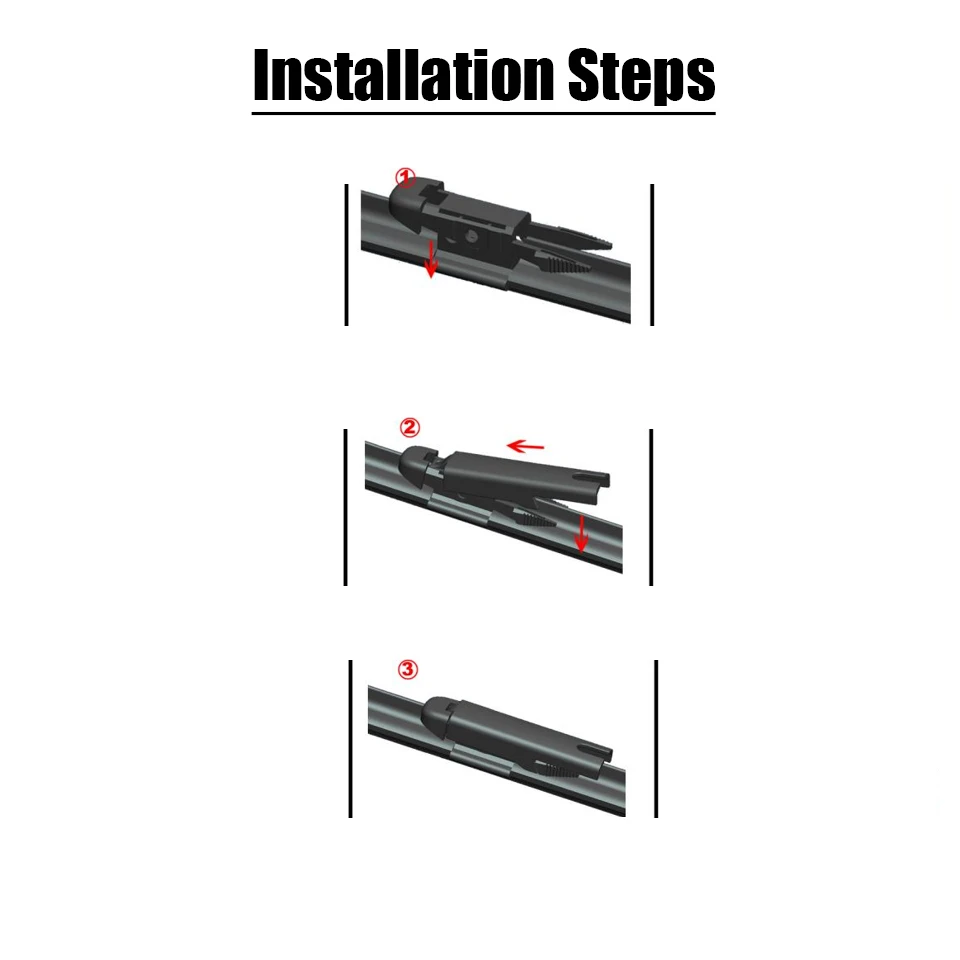 Installation Steps

①

②

③