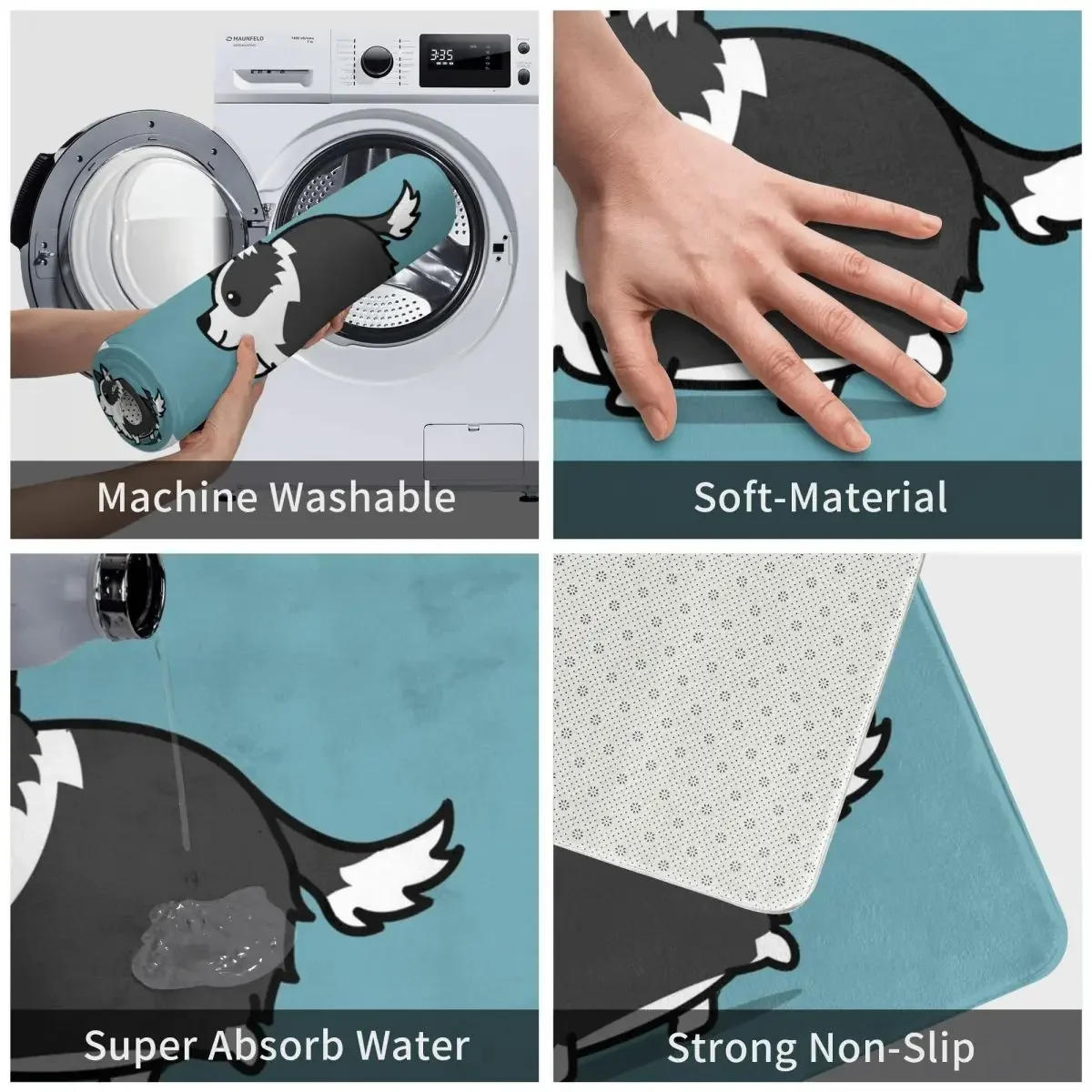 MAUNFELD

3:35

Machine Washable

Soft-Material

Super Absorb Water

Strong Non-Slip