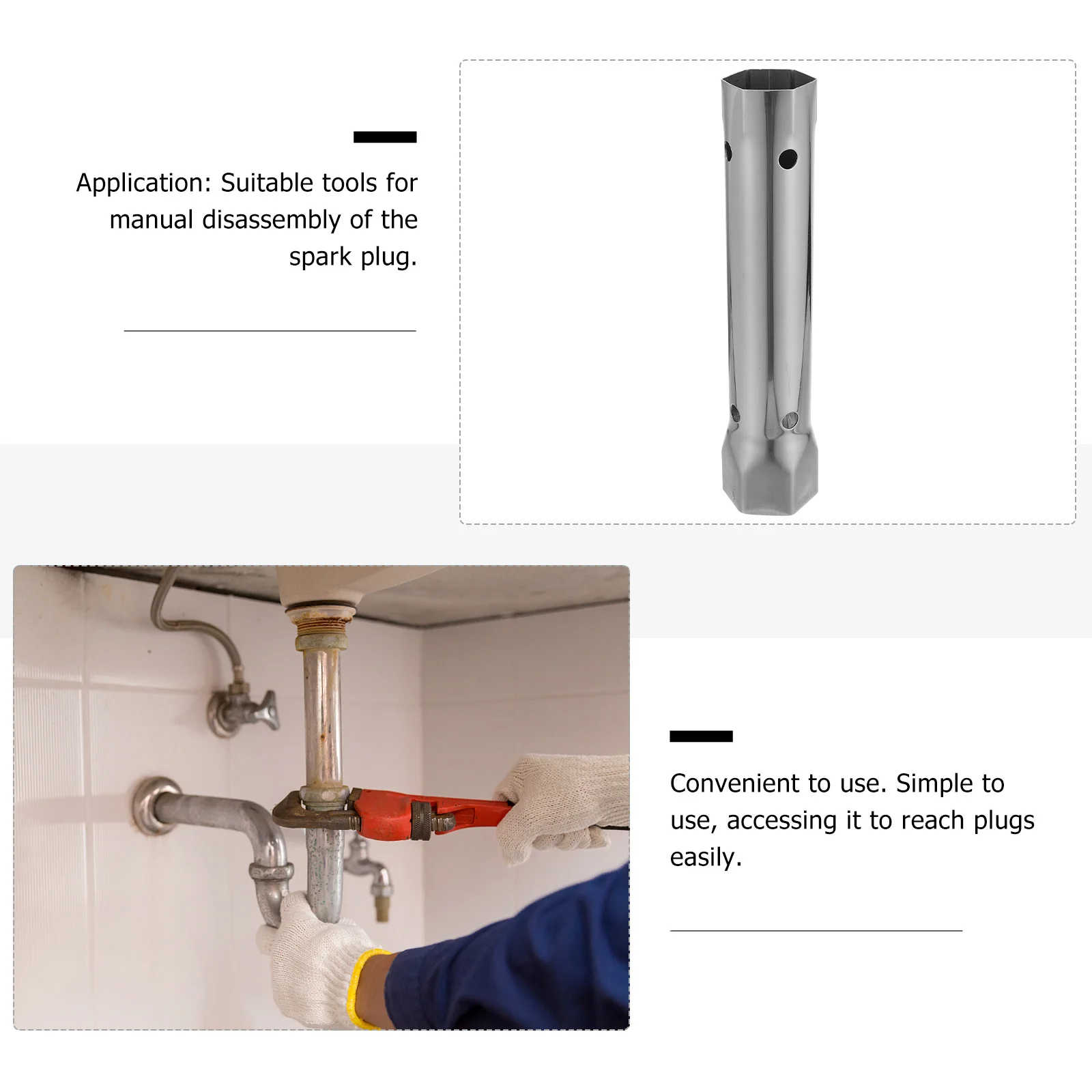 Application: Suitable tools for manual disassembly of the spark plug.

Convenient to use. Simple to use, accessing it to reach plugs easily.