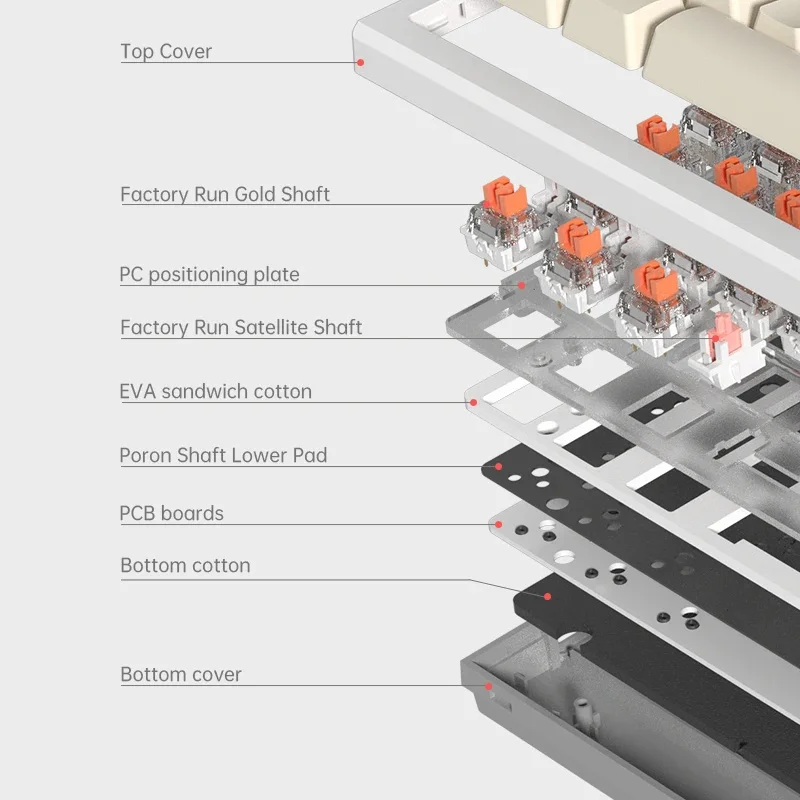 Top Cover

Factory Run Gold Shaft

PC positioning plate

Factory Run Satellite Shaft

EVA sandwich cotton

Poron Shaft Lower Pad

PCB boards

Bottom cotton

Bottom cover