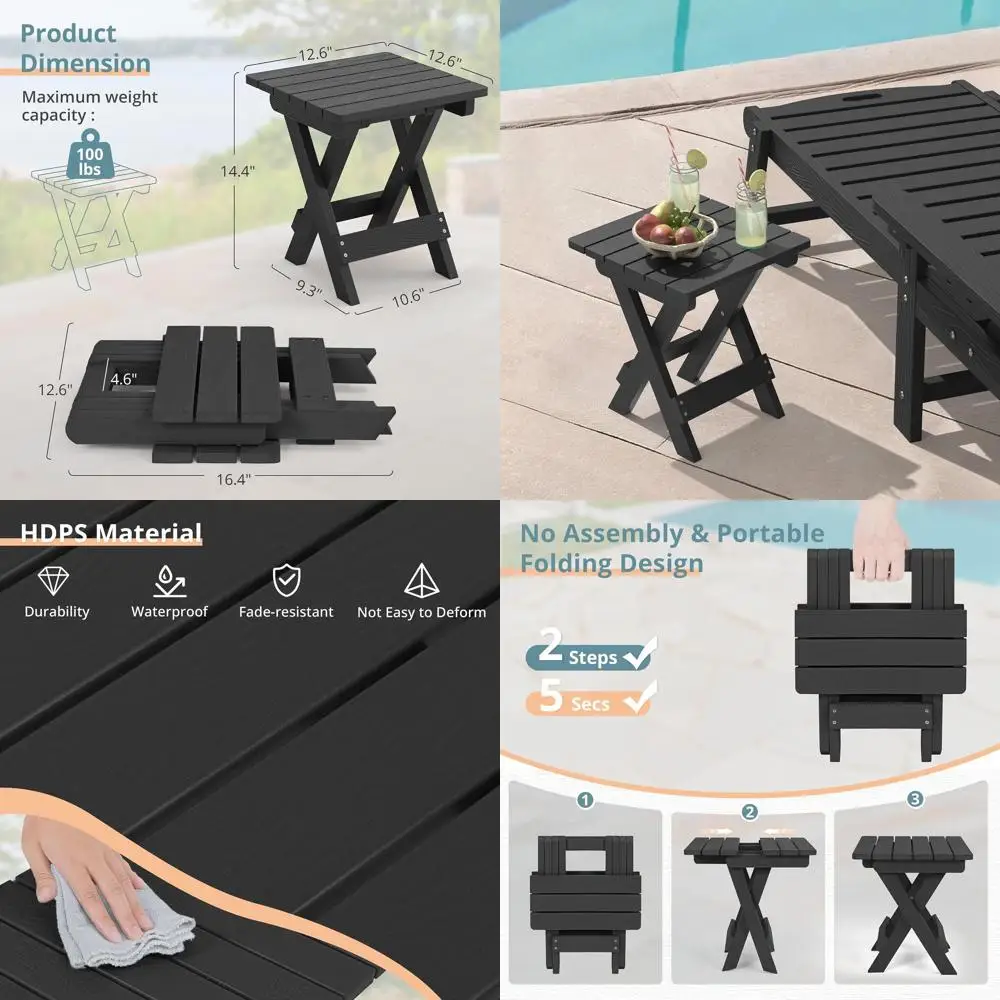 Product Dimension

Maximum weight capacity :

100 lbs

12.6"
12.6"
14.4"
9.3"
10.6"
12.6"
4.6"
16.4"

HDPS Material

Durability
Waterproof
Fade-resistant
Not Easy to Deform

No Assembly & Portable Folding Design

2 Steps
5 Secs

1
2
3