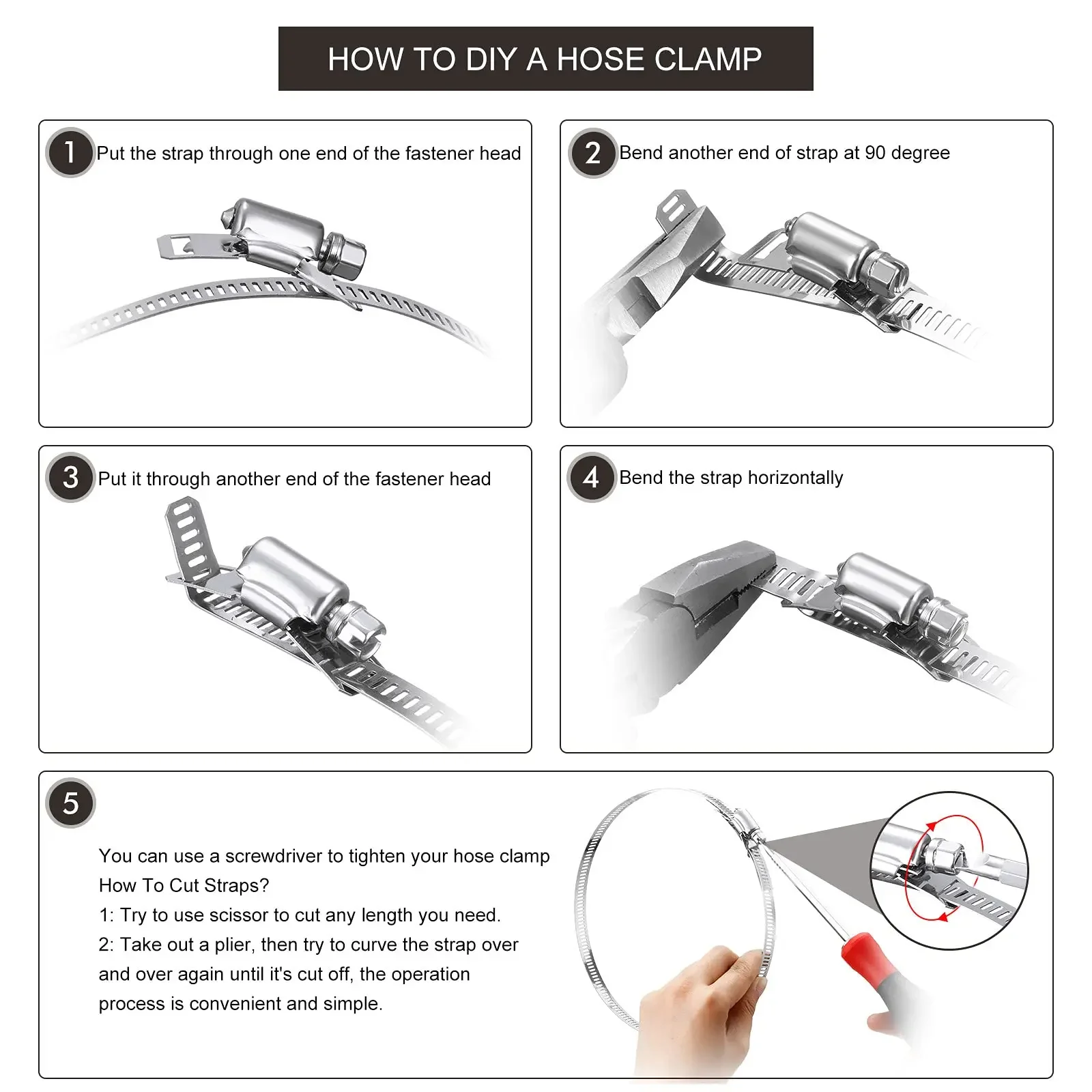 HOW TO DIY A HOSE CLAMP

1 Put the strap through one end of the fastener head

2 Bend another end of strap at 90 degree

3 Put it through another end of the fastener head

4 Bend the strap horizontally

5

You can use a screwdriver to tighten your hose clamp
How To Cut Straps?
1: Try to use scissor to cut any length you need.
2: Take out a plier, then try to curve the strap over and over again until it's cut off, the operation process is convenient and simple.