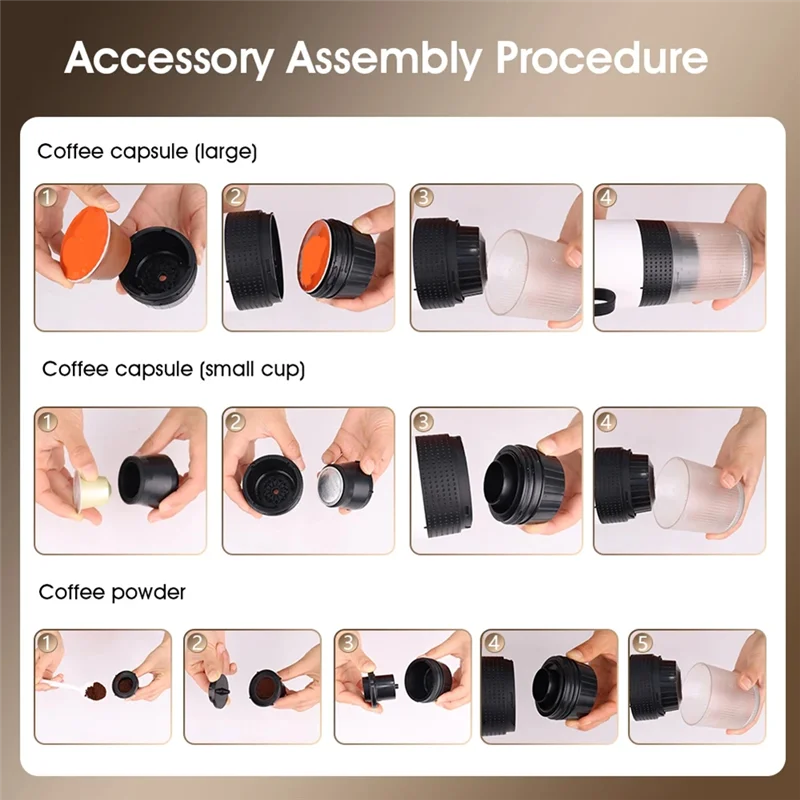 Accessory Assembly Procedure

Coffee capsule (large)

1 2 3 4

Coffee capsule (small cup)

1 2 3 4

Coffee powder

1 2 3 4 5