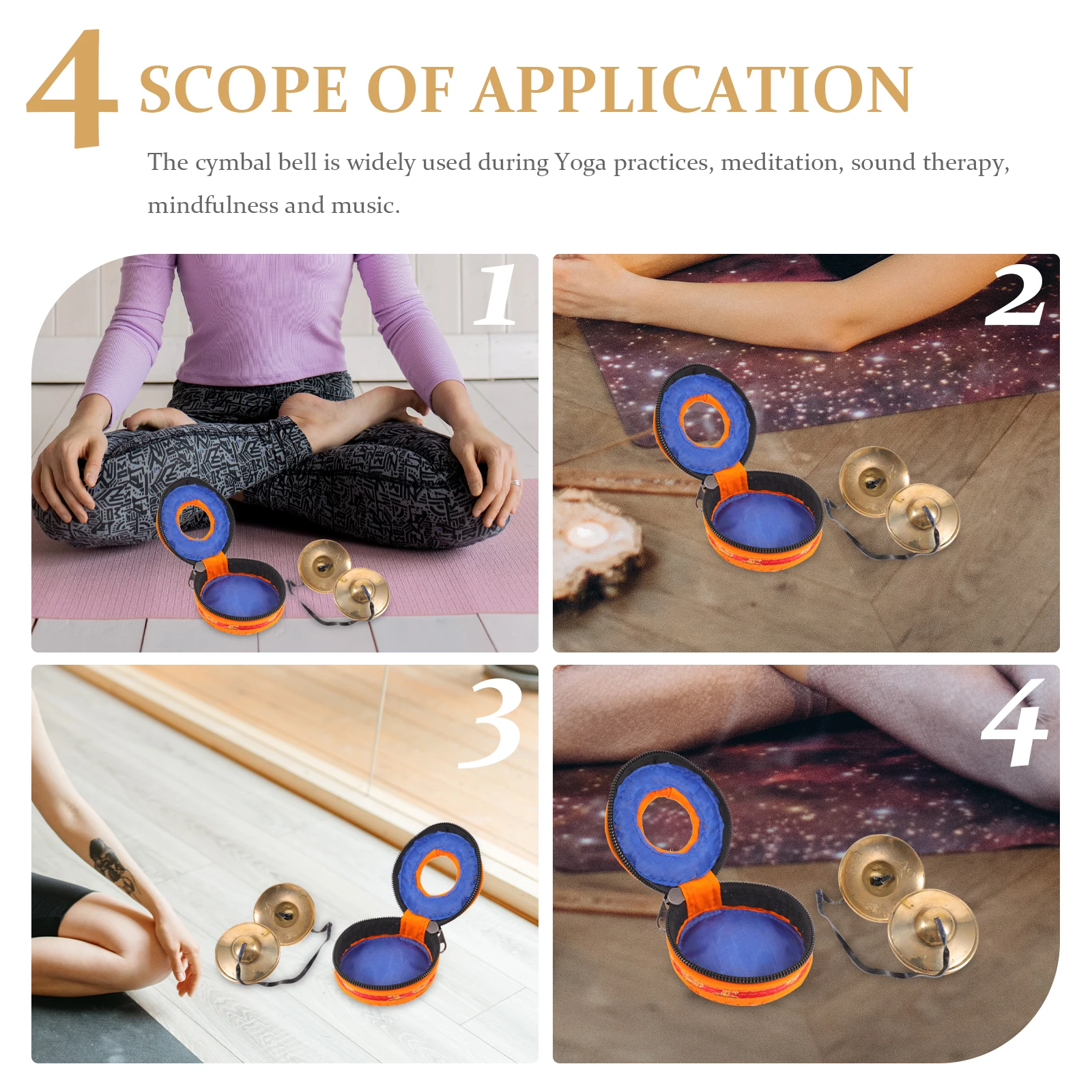 4 SCOPE OF APPLICATION

The cymbal bell is widely used during Yoga practices, meditation, sound therapy, mindfulness and music.

1

2

3

4