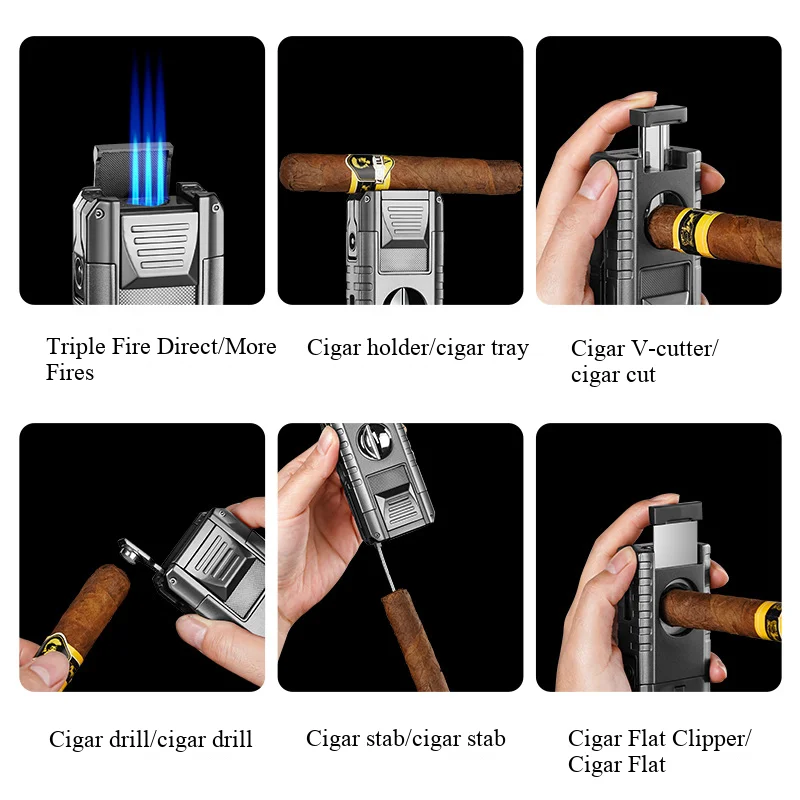 Triple Fire Direct/More Fires

Cigar holder/cigar tray

Cigar V-cutter/ cigar cut

Cigar drill/cigar drill

Cigar stab/cigar stab

Cigar Flat Clipper/ Cigar Flat