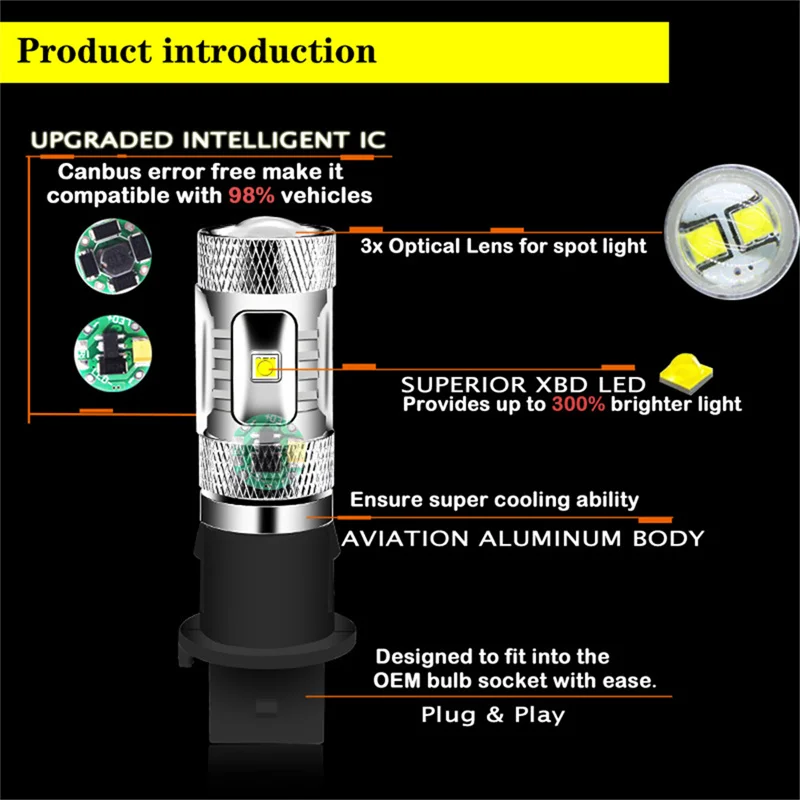 Product introduction

UPGRADED INTELLIGENT IC
Canbus error free make it compatible with 98% vehicles

3x Optical Lens for spot light

SUPERIOR XBD LED
Provides up to 300% brighter light

Ensure super cooling ability
AVIATION ALUMINUM BODY

Designed to fit into the OEM bulb socket with ease.
Plug & Play