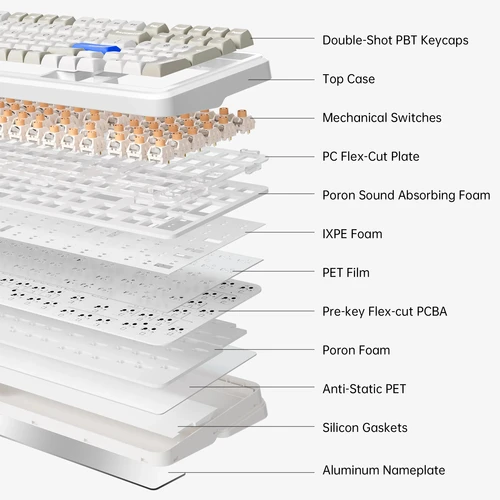 Double-Shot PBT Keycaps

Top Case

Mechanical Switches

PC Flex-Cut Plate

Poron Sound Absorbing Foam

IXPE Foam

PET Film

Pre-key Flex-cut PCBA

Poron Foam

Anti-Static PET

Silicon Gaskets

Aluminum Nameplate