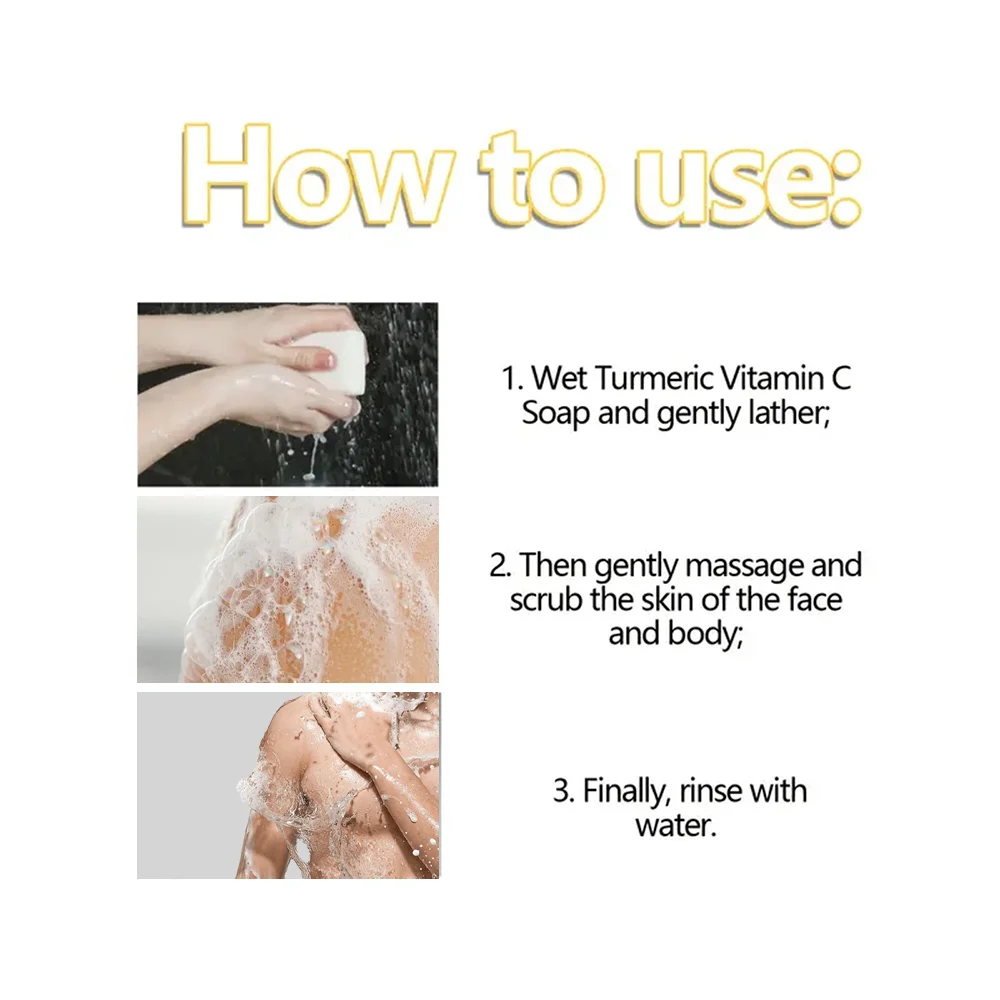 How to use:

1. Wet Turmeric Vitamin C Soap and gently lather;

2. Then gently massage and scrub the skin of the face and body;

3. Finally, rinse with water.