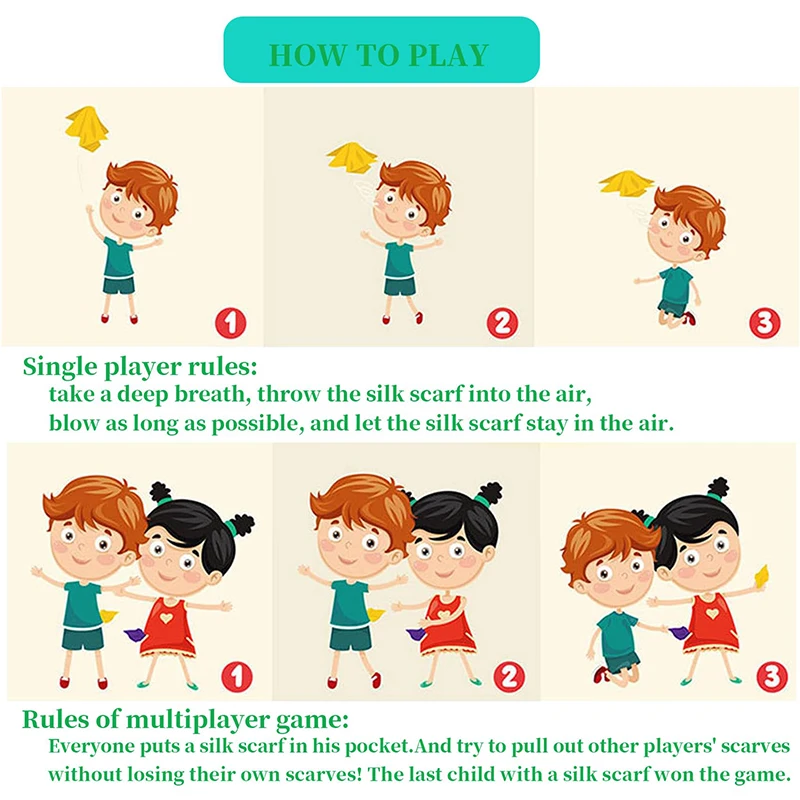 HOW TO PLAY

1

2

3

Single player rules:
take a deep breath, throw the silk scarf into the air, blow as long as possible, and let the silk scarf stay in the air.

1

2

3

Rules of multiplayer game:
Everyone puts a silk scarf in his pocket.And try to pull out other players' scarves without losing their own scarves! The last child with a silk scarf won the game.