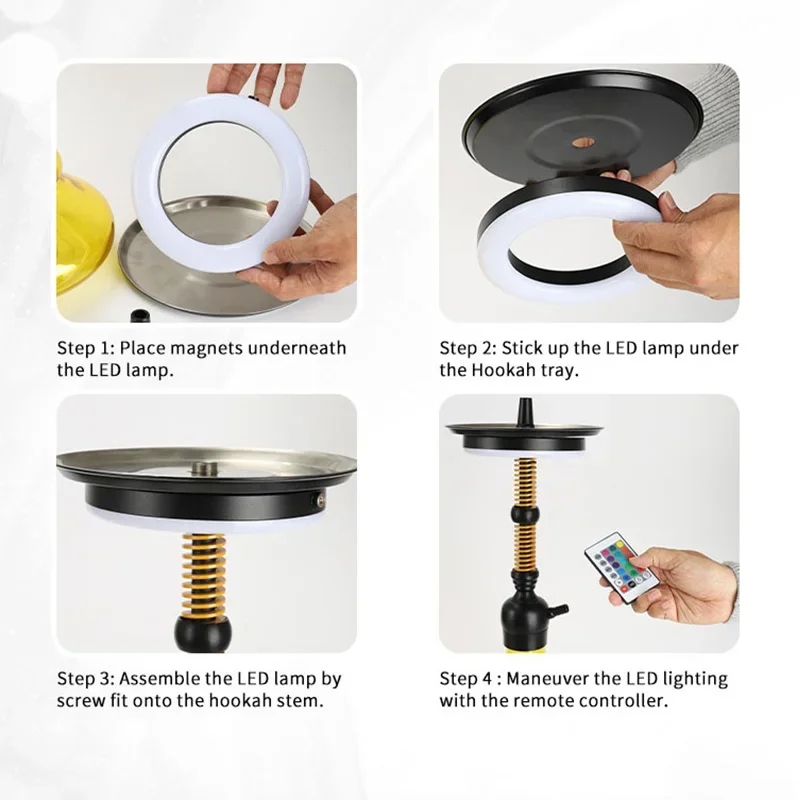 Step 1: Place magnets underneath the LED lamp.

Step 2: Stick up the LED lamp under the Hookah tray.

Step 3: Assemble the LED lamp by screw fit onto the hookah stem.

Step 4 : Maneuver the LED lighting with the remote controller.