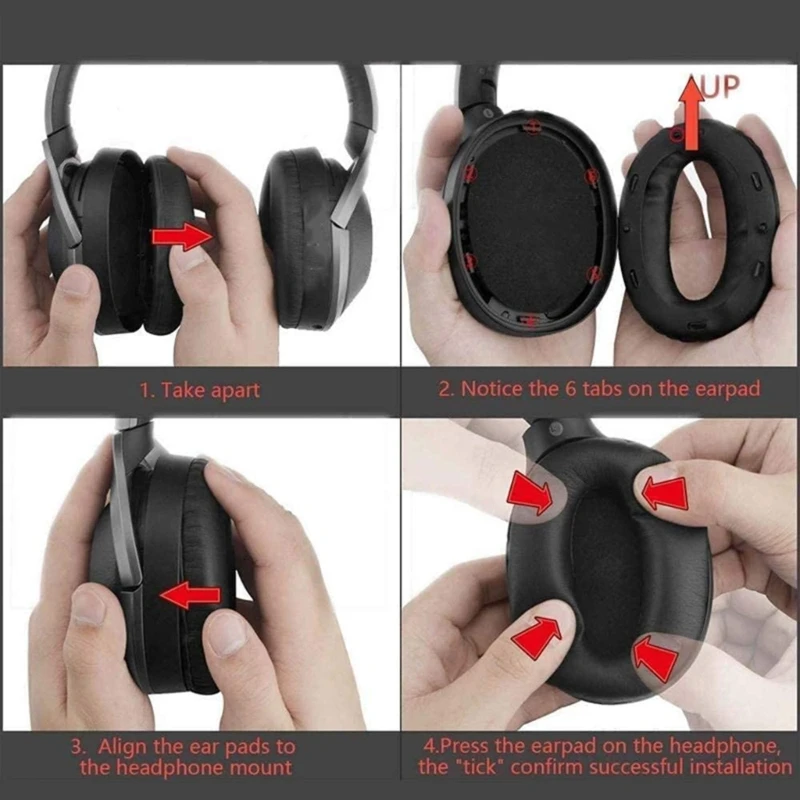 UP

1. Take apart

2. Notice the 6 tabs on the earpad

3. Align the ear pads to the headphone mount

4.Press the earpad on the headphone, the "tick" confirm successful installation