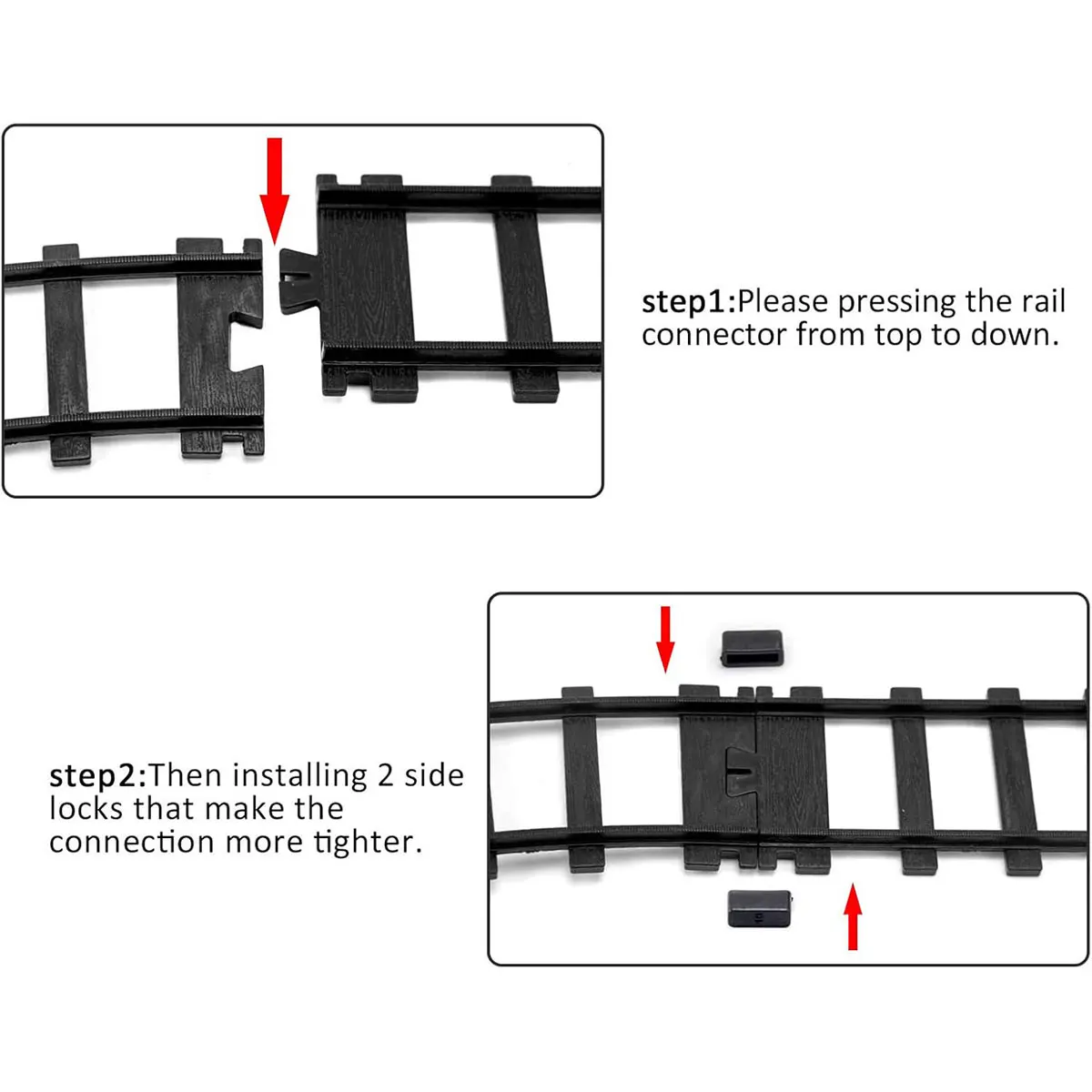 step1:Please pressing the rail connector from top to down.

step2:Then installing 2 side locks that make the connection more tighter.