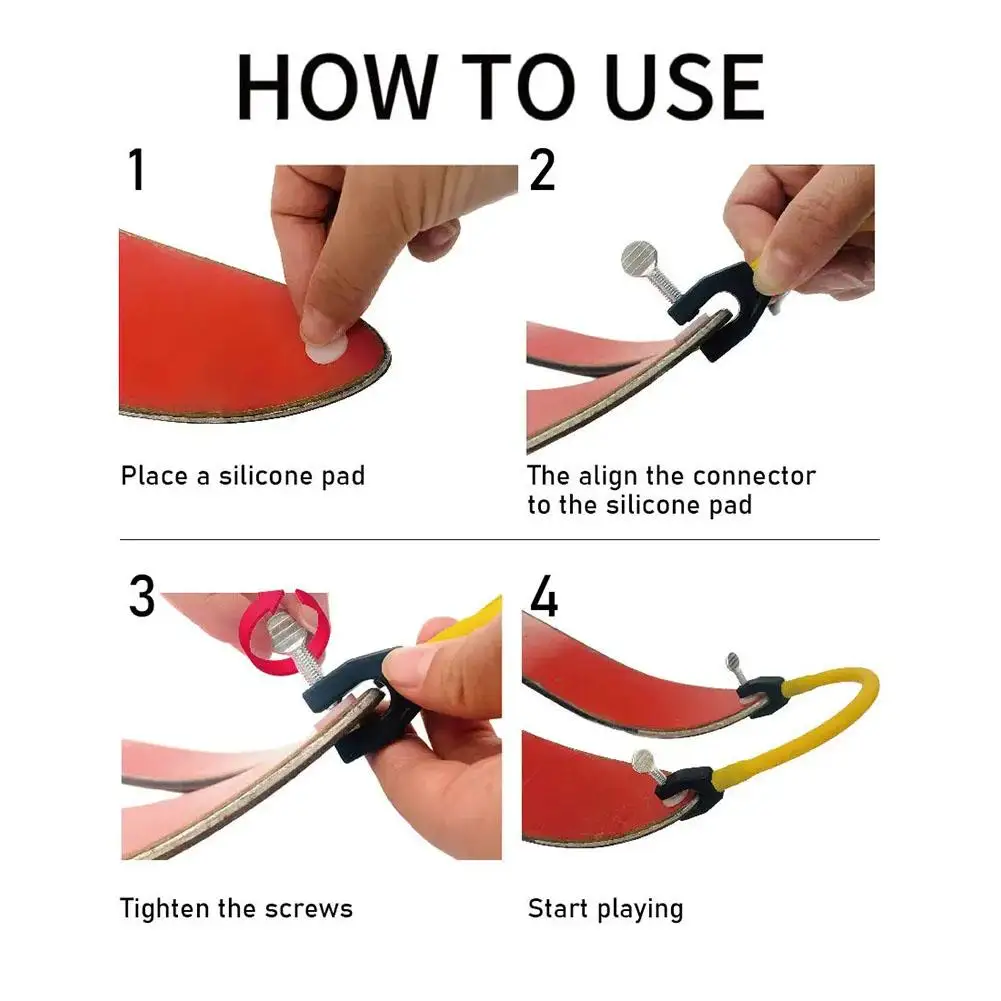 HOW TO USE

1

Place a silicone pad

2

The align the connector to the silicone pad

3

Tighten the screws

4

Start playing