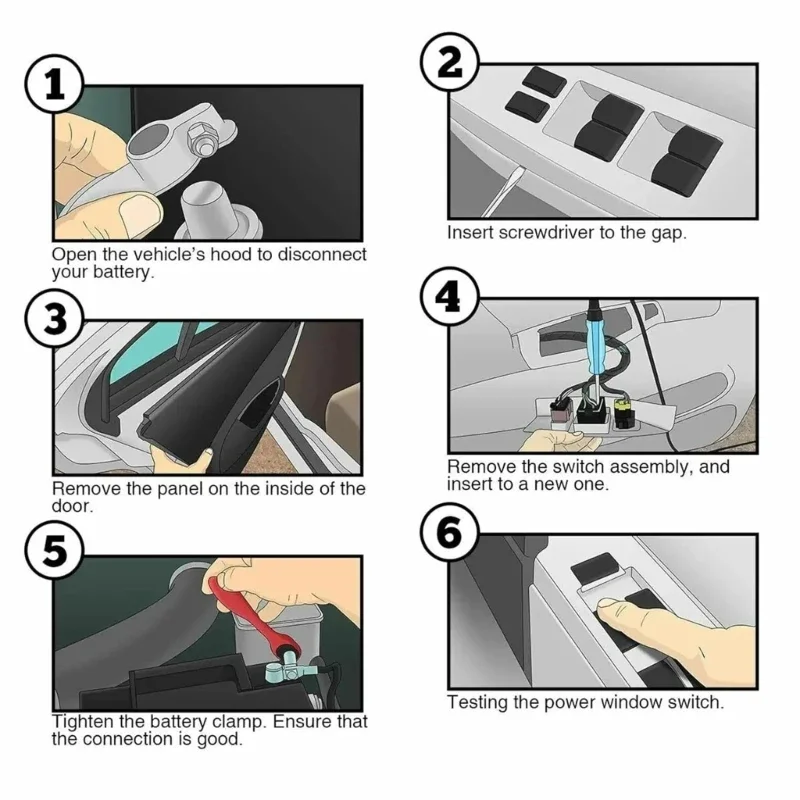 1

Open the vehicle's hood to disconnect your battery.

2

Insert screwdriver to the gap.

3

Remove the panel on the inside of the door.

4

Remove the switch assembly, and insert to a new one.

5

Tighten the battery clamp. Ensure that the connection is good.

6

Testing the power window switch.