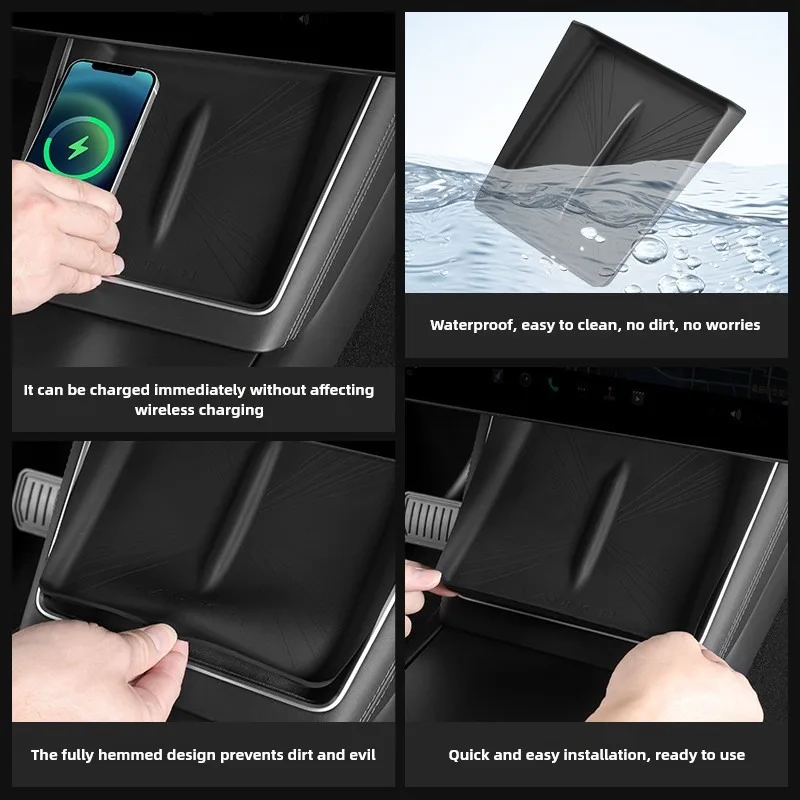 It can be charged immediately without affecting wireless charging

Waterproof, easy to clean, no dirt, no worries

The fully hemmed design prevents dirt and evil

Quick and easy installation, ready to use