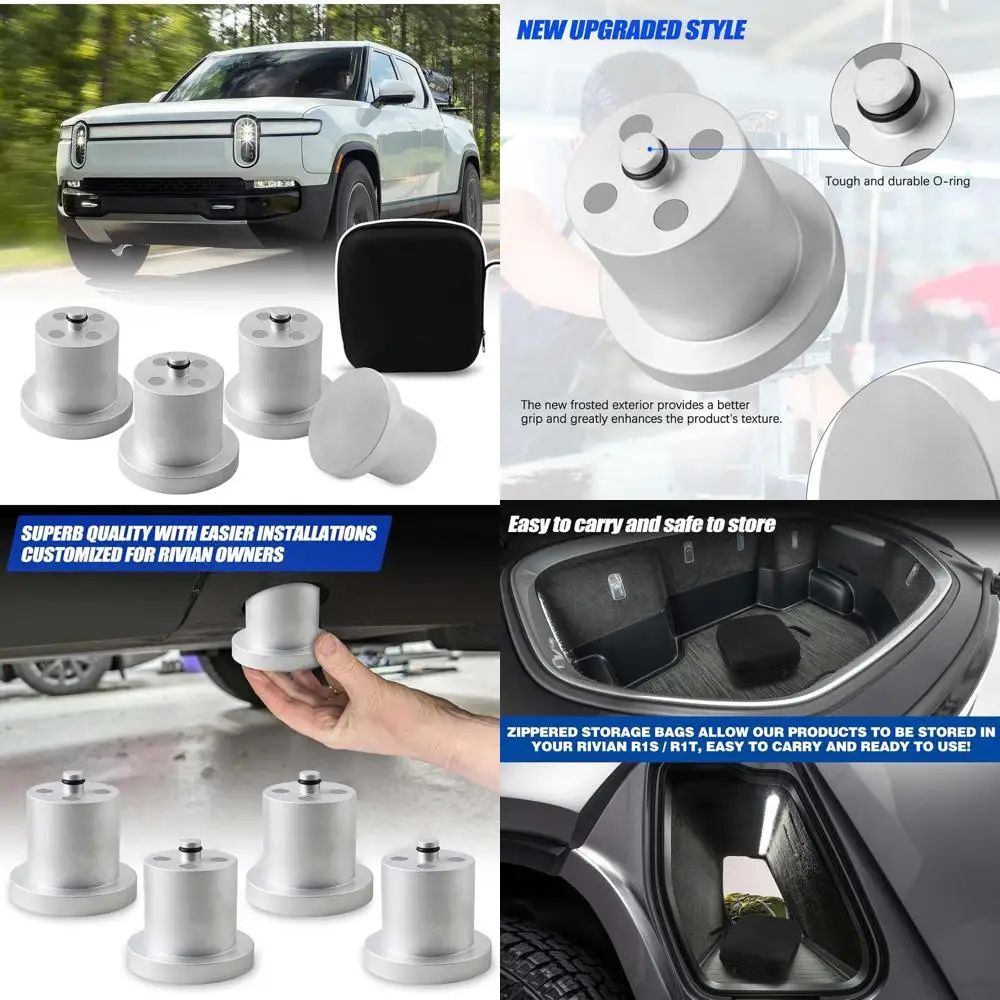 NEW UPGRADED STYLE

Tough and durable O-ring

The new frosted exterior provides a better grip and greatly enhances the product's texture.

SUPERB QUALITY WITH EASIER INSTALLATIONS
CUSTOMIZED FOR RIVIAN OWNERS

Easy to carry and safe to store

ZIPPERED STORAGE BAGS ALLOW OUR PRODUCTS TO BE STORED IN YOUR RIVIAN R1S / R1T, EASY TO CARRY AND READY TO USE!