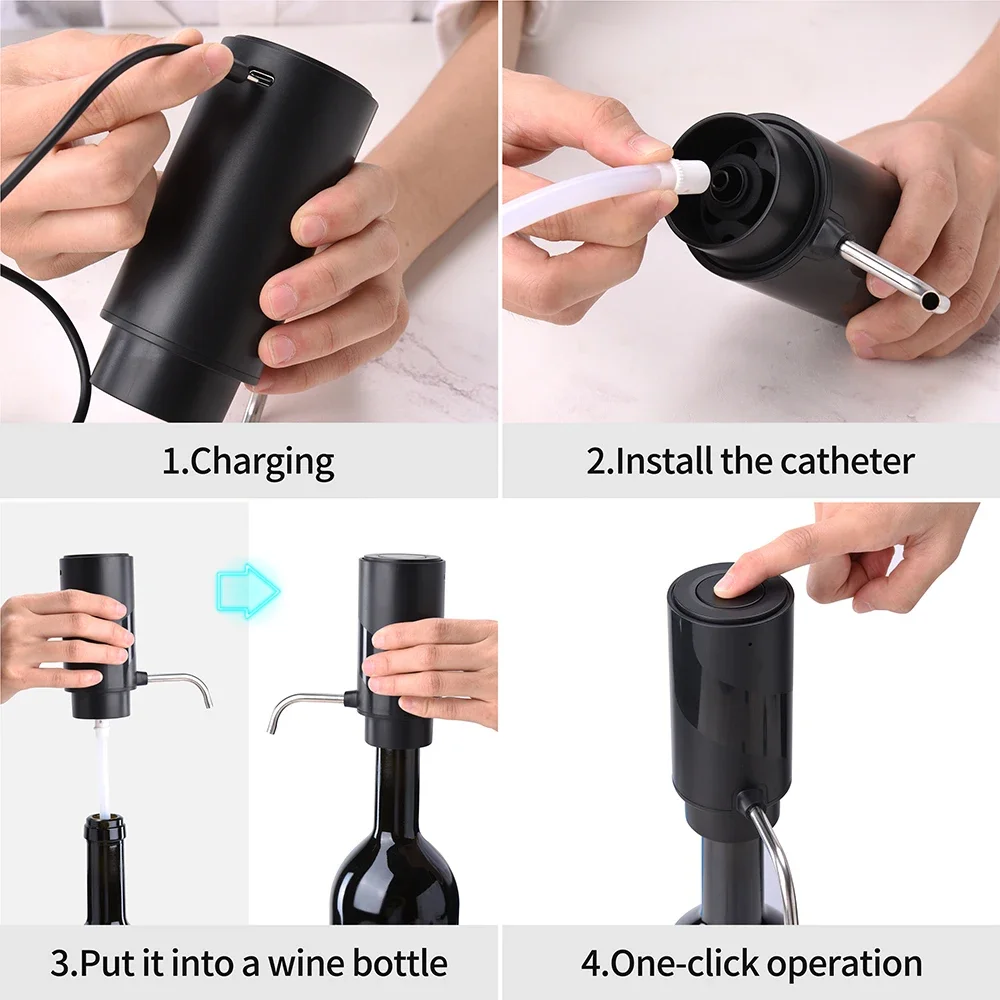 1.Charging

2.Install the catheter

3.Put it into a wine bottle

4.One-click operation