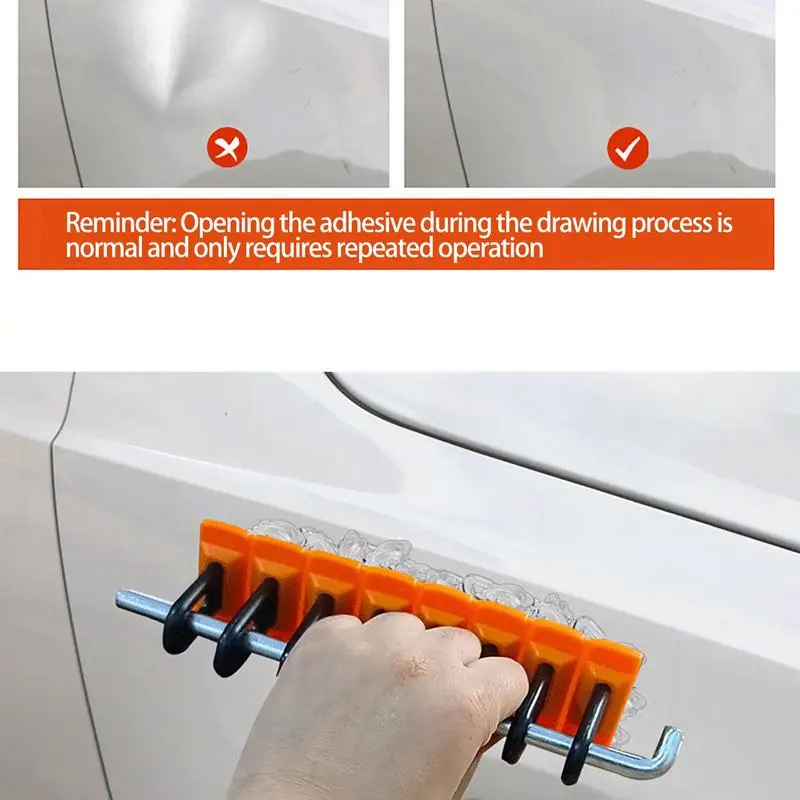 Reminder: Opening the adhesive during the drawing process is normal and only requires repeated operation