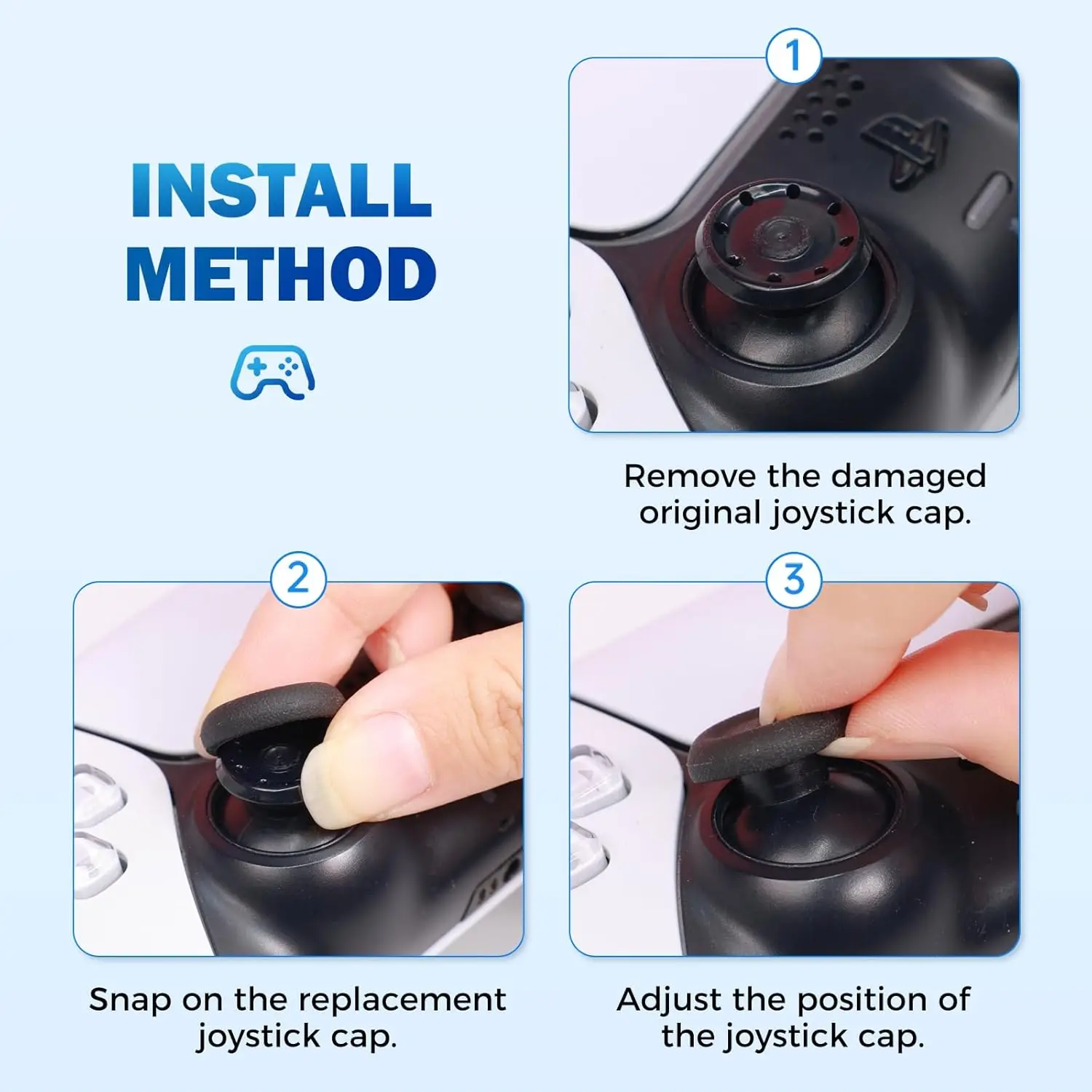 INSTALL METHOD

1

Remove the damaged original joystick cap.

2

Snap on the replacement joystick cap.

3

Adjust the position of the joystick cap.