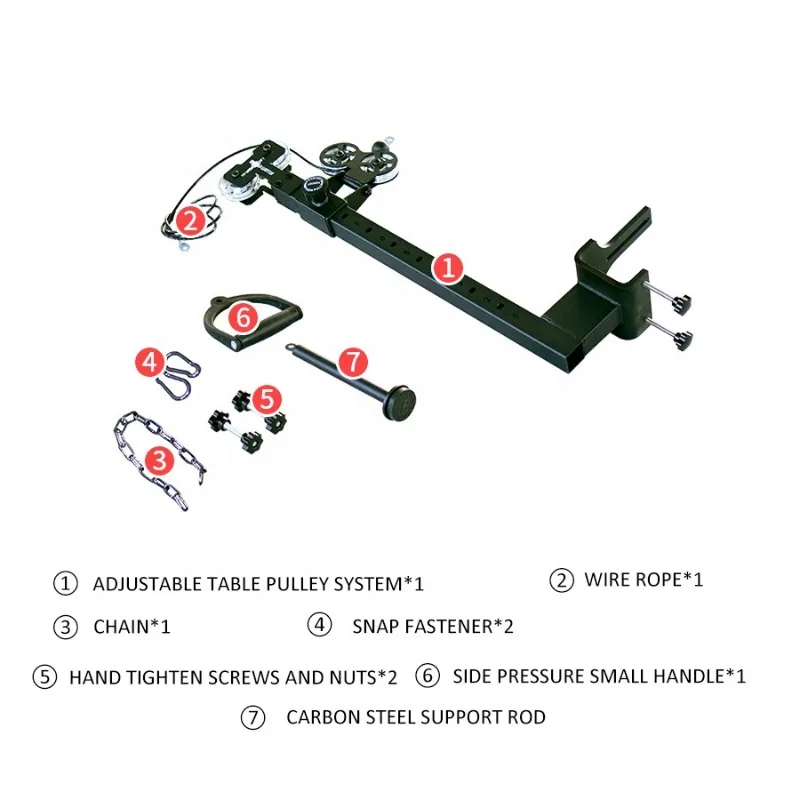 2
1
6
4
7
5
3

① ADJUSTABLE TABLE PULLEY SYSTEM*1 ② WIRE ROPE*1

③ CHAIN*1 ④ SNAP FASTENER*2

⑤ HAND TIGHTEN SCREWS AND NUTS*2 ⑥ SIDE PRESSURE SMALL HANDLE*1

⑦ CARBON STEEL SUPPORT ROD