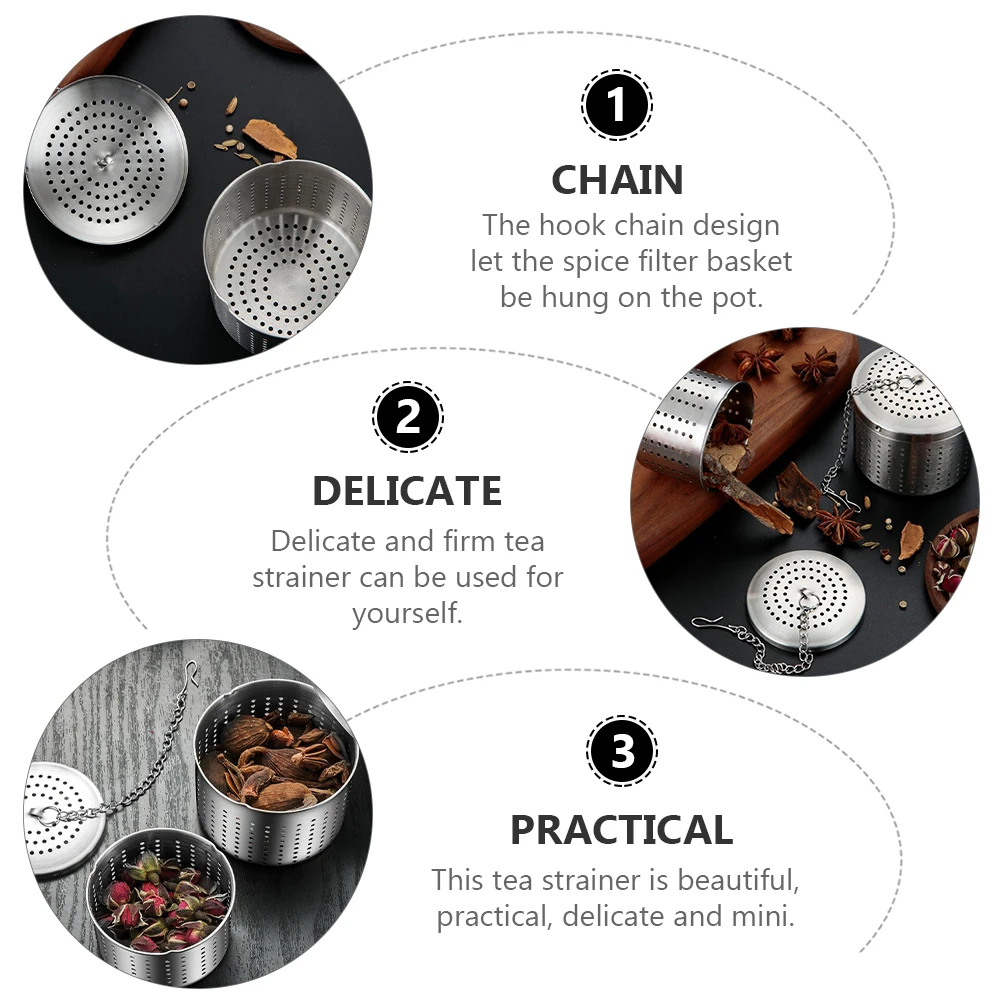 1

CHAIN

The hook chain design let the spice filter basket be hung on the pot.

2

DELICATE

Delicate and firm tea strainer can be used for yourself.

3

PRACTICAL

This tea strainer is beautiful, practical, delicate and mini.