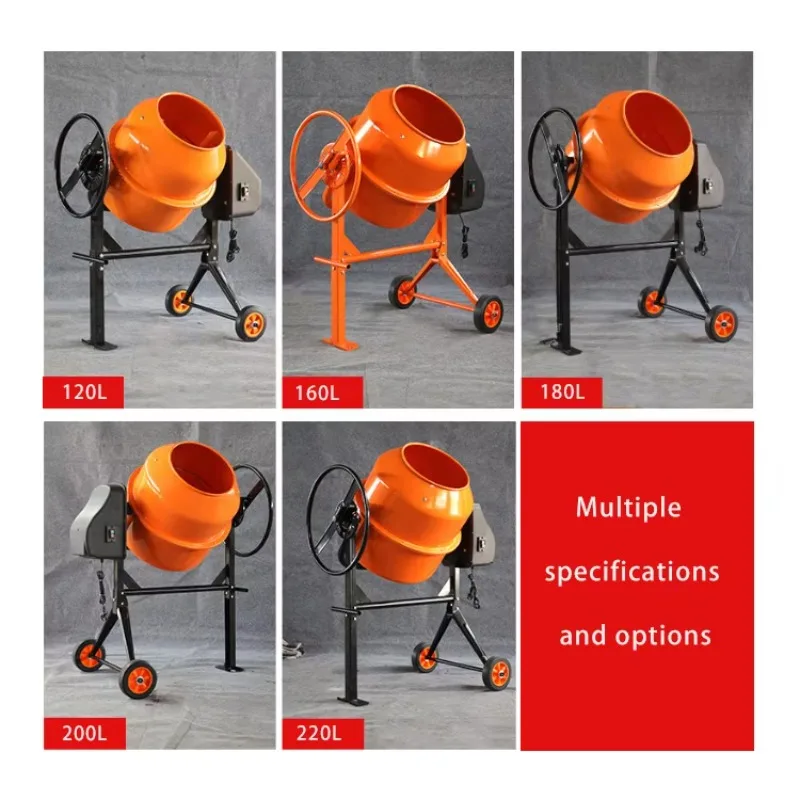 120L

160L

180L

200L

220L

Multiple specifications and options