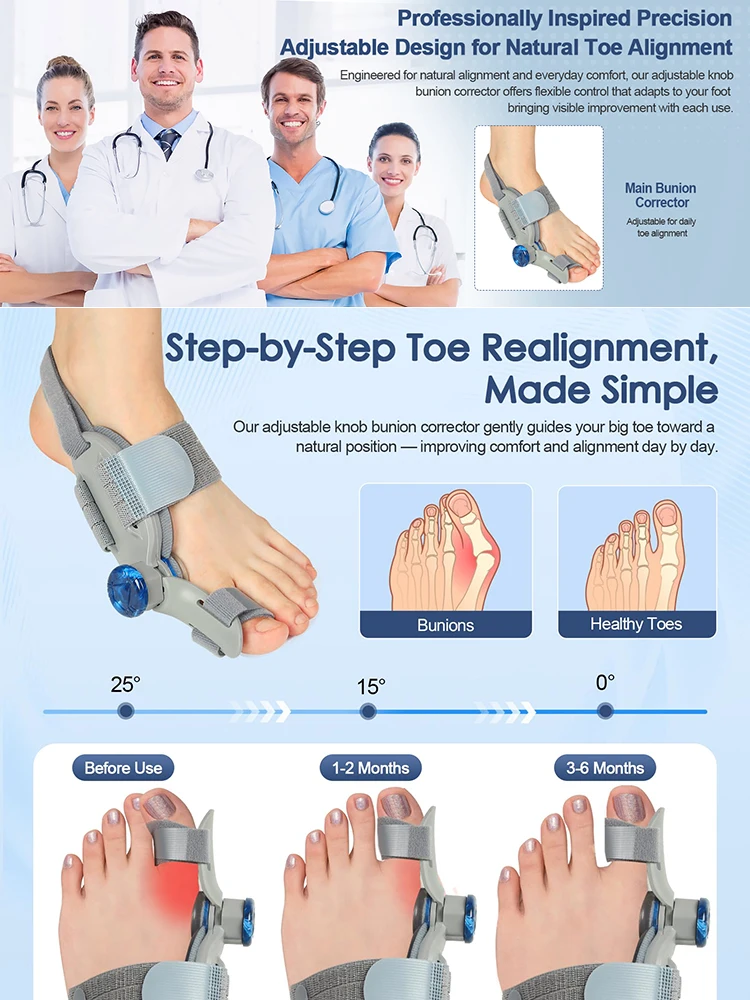 Professionally Inspired Precision
Adjustable Design for Natural Toe Alignment

Engineered for natural alignment and everyday comfort, our adjustable knob bunion corrector offers flexible control that adapts to your foot bringing visible improvement with each use.

Main Bunion Corrector
Adjustable for daily toe alignment

Step-by-Step Toe Realignment, Made Simple

Our adjustable knob bunion corrector gently guides your big toe toward a natural position — improving comfort and alignment day by day.

Bunions

Healthy Toes

25°

15°

0°

Before Use

1-2 Months

3-6 Months