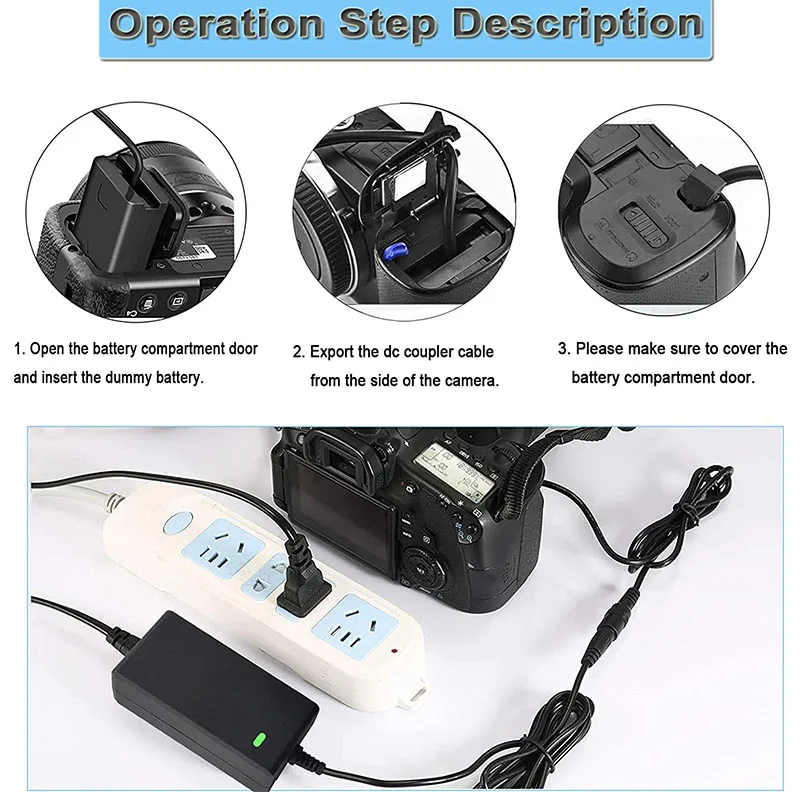 Operation Step Description

1. Open the battery compartment door and insert the dummy battery.

2. Export the dc coupler cable from the side of the camera.

3. Please make sure to cover the battery compartment door.