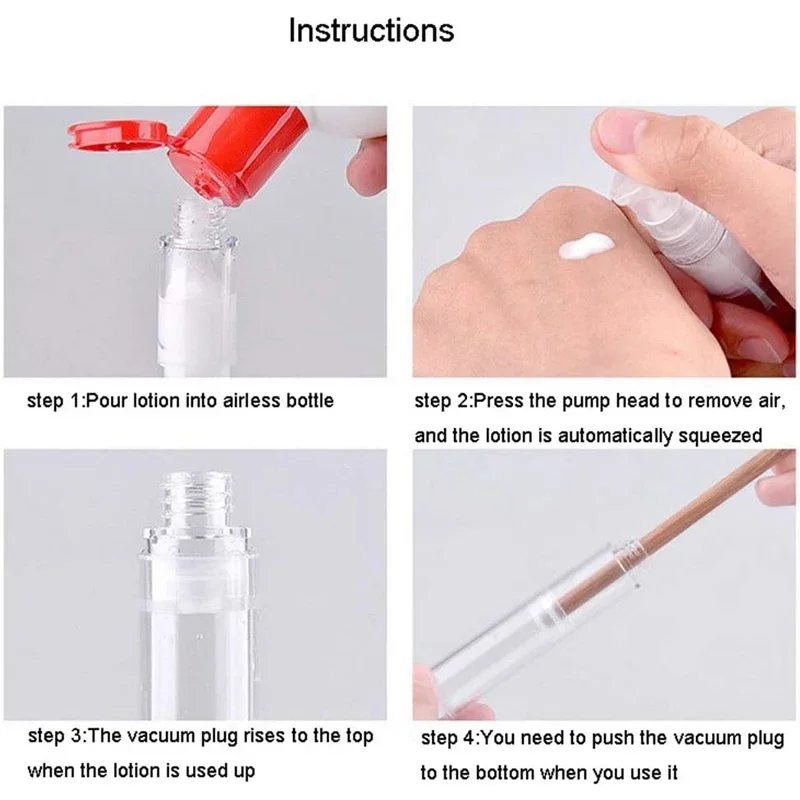 Instructions

step 1:Pour lotion into airless bottle

step 2:Press the pump head to remove air, and the lotion is automatically squeezed

step 3:The vacuum plug rises to the top when the lotion is used up

step 4:You need to push the vacuum plug to the bottom when you use it