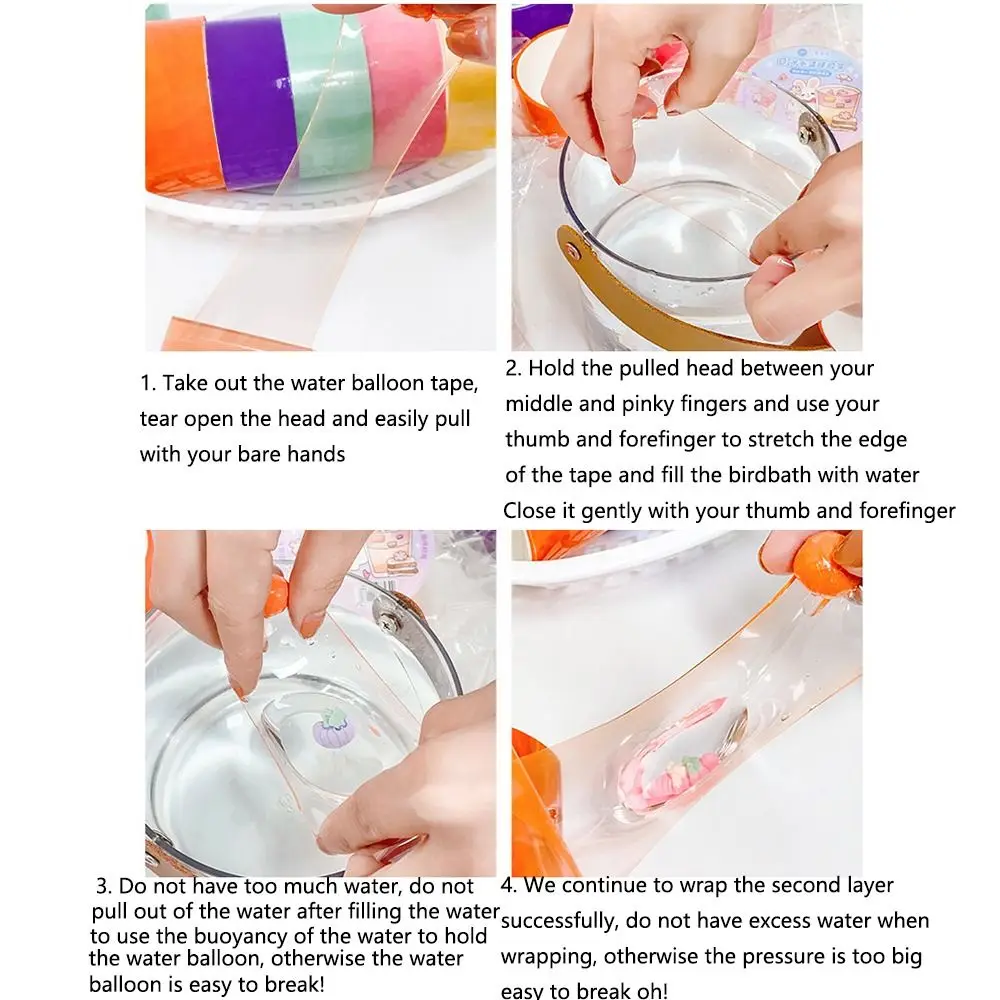 1. Take out the water balloon tape, tear open the head and easily pull with your bare hands

2. Hold the pulled head between your middle and pinky fingers and use your thumb and forefinger to stretch the edge of the tape and fill the birdbath with water Close it gently with your thumb and forefinger

3. Do not have too much water, do not pull out of the water after filling the water to use the buoyancy of the water to hold the water balloon, otherwise the water balloon is easy to break!

4. We continue to wrap the second layer successfully, do not have excess water when wrapping, otherwise the pressure is too big easy to break oh!