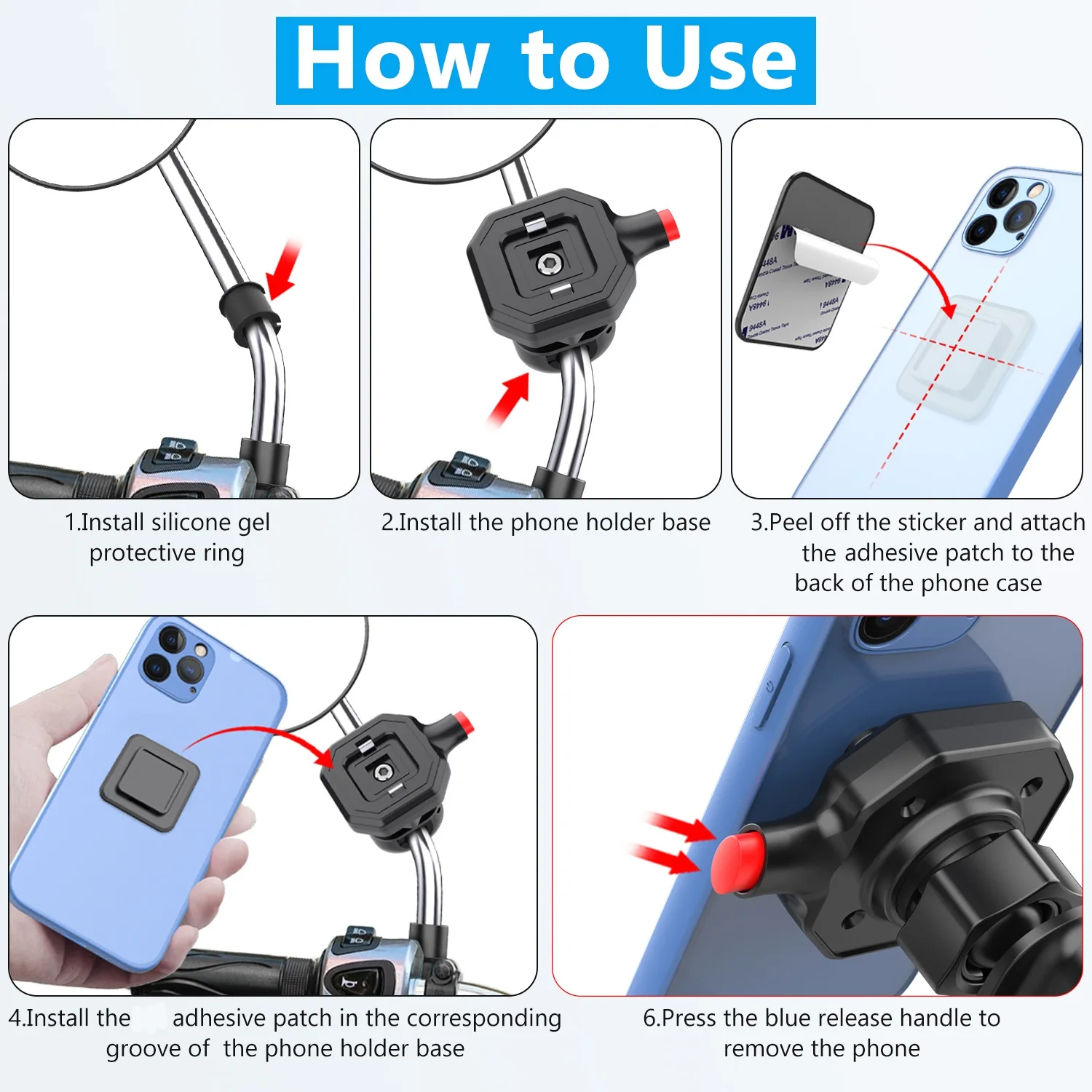 How to Use

1.Install silicone gel protective ring

2.Install the phone holder base

3.Peel off the sticker and attach the adhesive patch to the back of the phone case

4.Install the adhesive patch in the corresponding groove of the phone holder base

6.Press the blue release handle to remove the phone