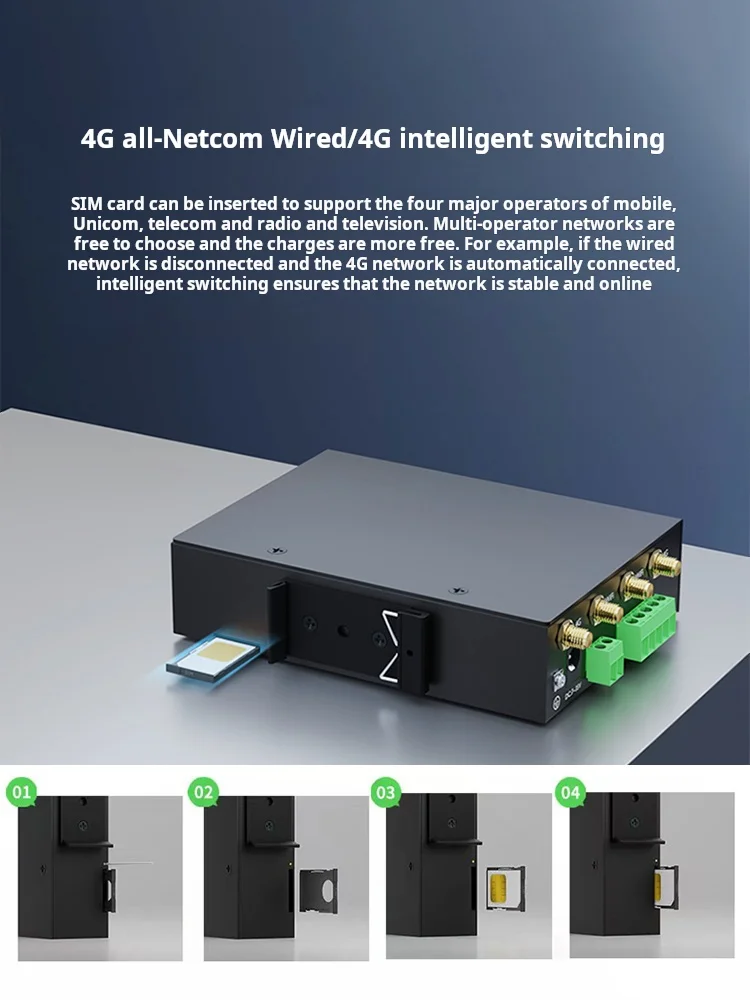 4G all-Netcom Wired/4G intelligent switching

SIM card can be inserted to support the four major operators of mobile, Unicom, telecom and radio and television. Multi-operator networks are free to choose and the charges are more free. For example, if the wired network is disconnected and the 4G network is automatically connected, intelligent switching ensures that the network is stable and online

01

02

03

04