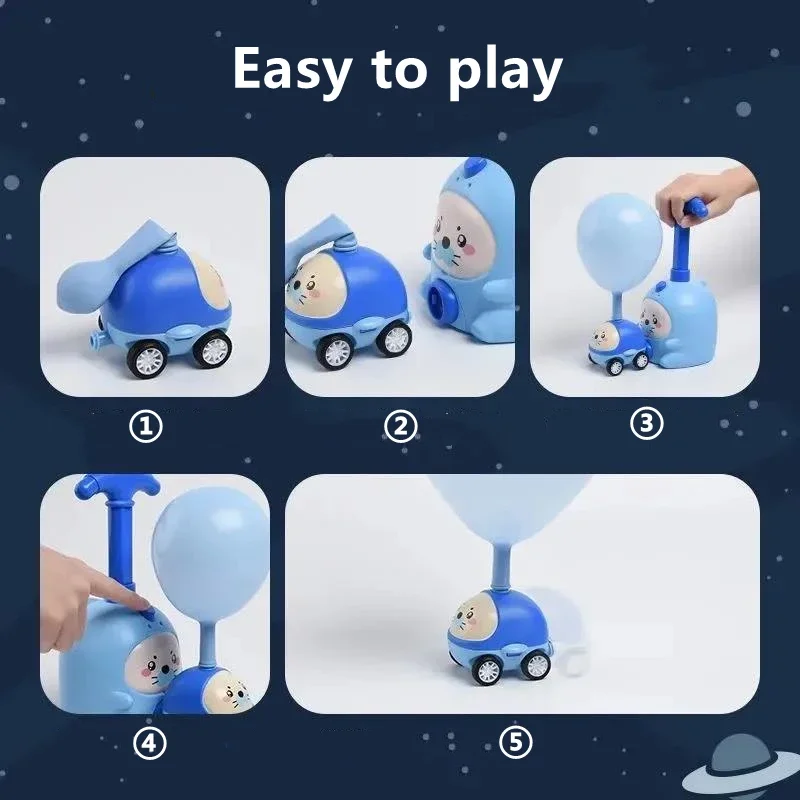 Easy to play

①

②

③

④

⑤