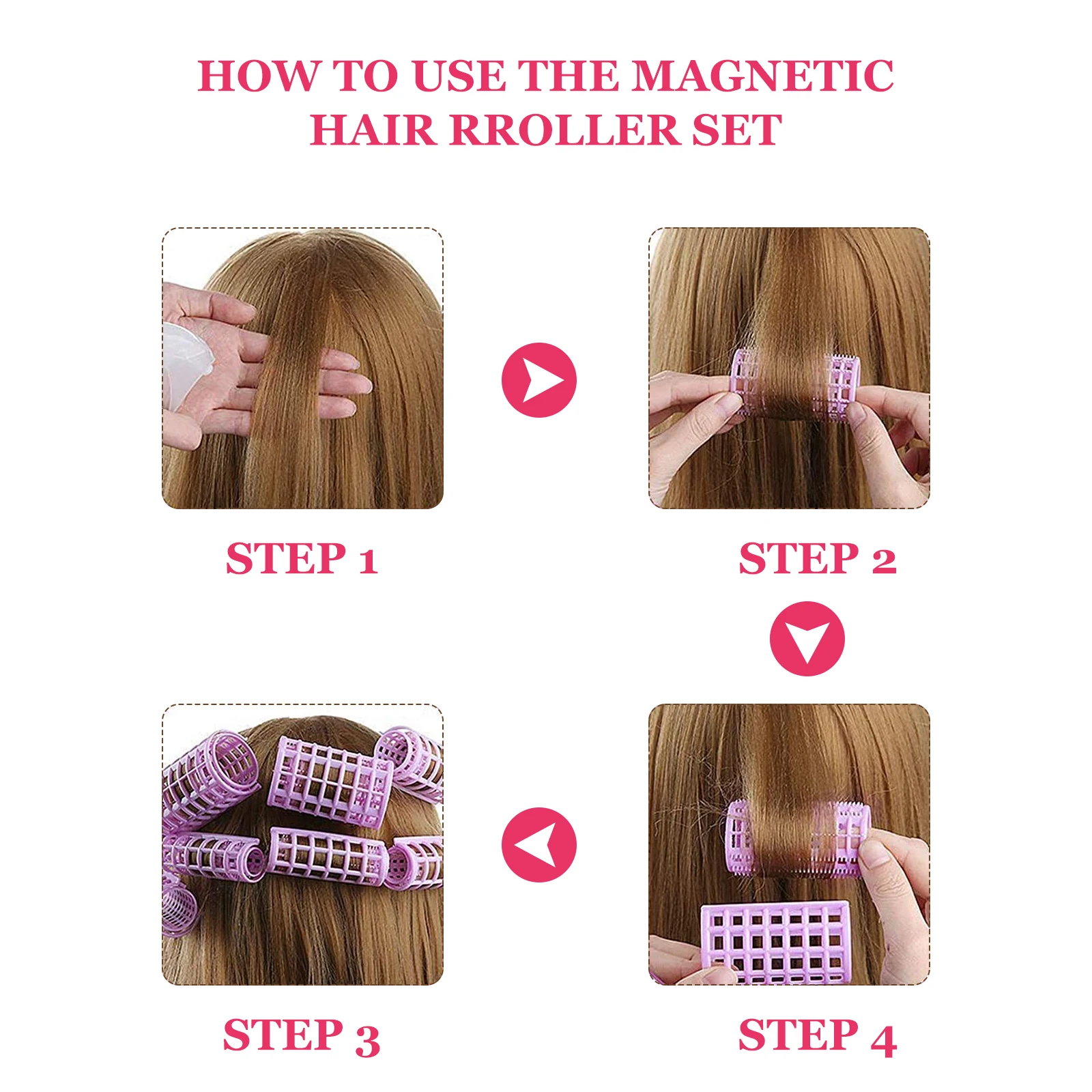 HOW TO USE THE MAGNETIC HAIR RROLLER SET

STEP 1

STEP 2

STEP 3

STEP 4