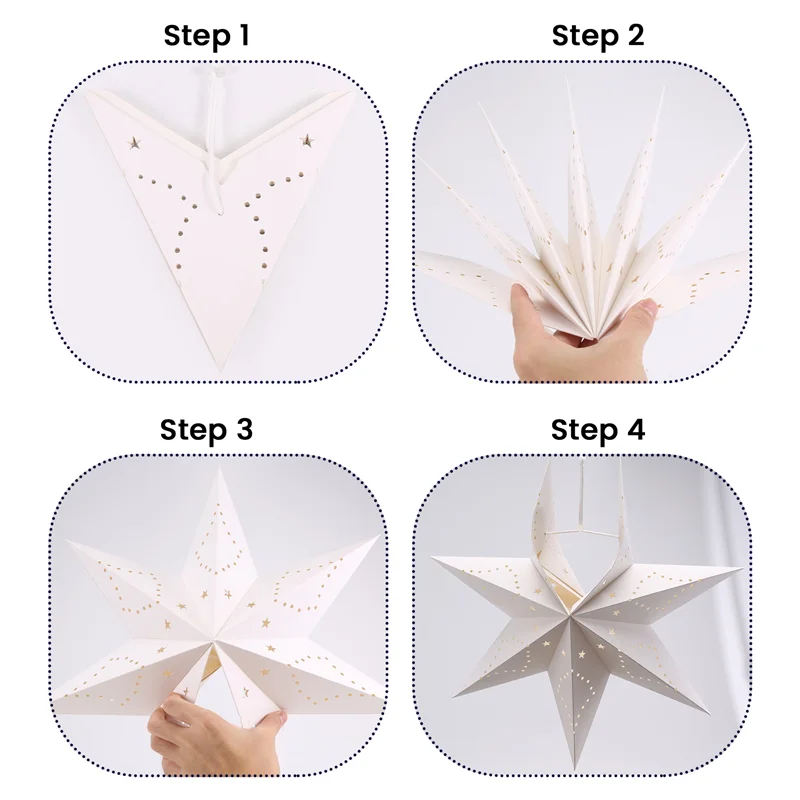 Step 1

Step 2

Step 3

Step 4