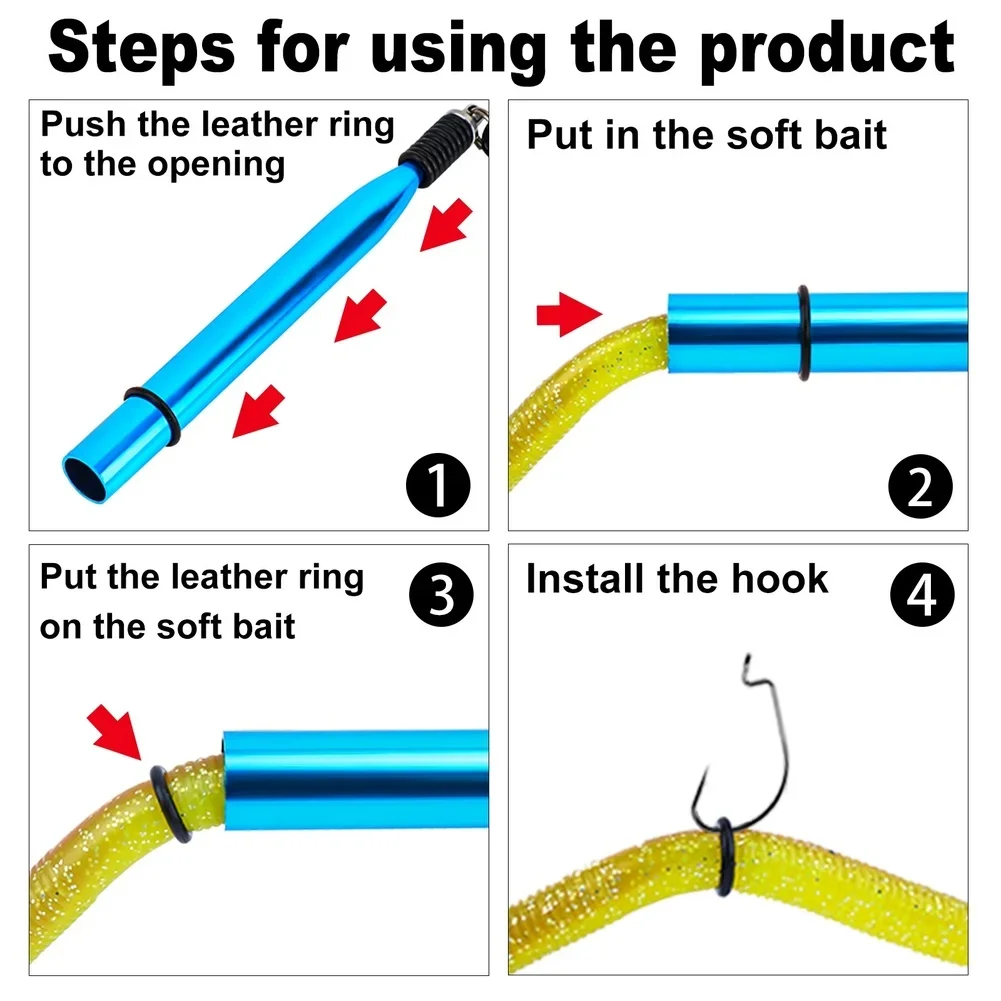 Steps for using the product

Push the leather ring to the opening

1

Put in the soft bait

2

Put the leather ring on the soft bait

3

Install the hook

4