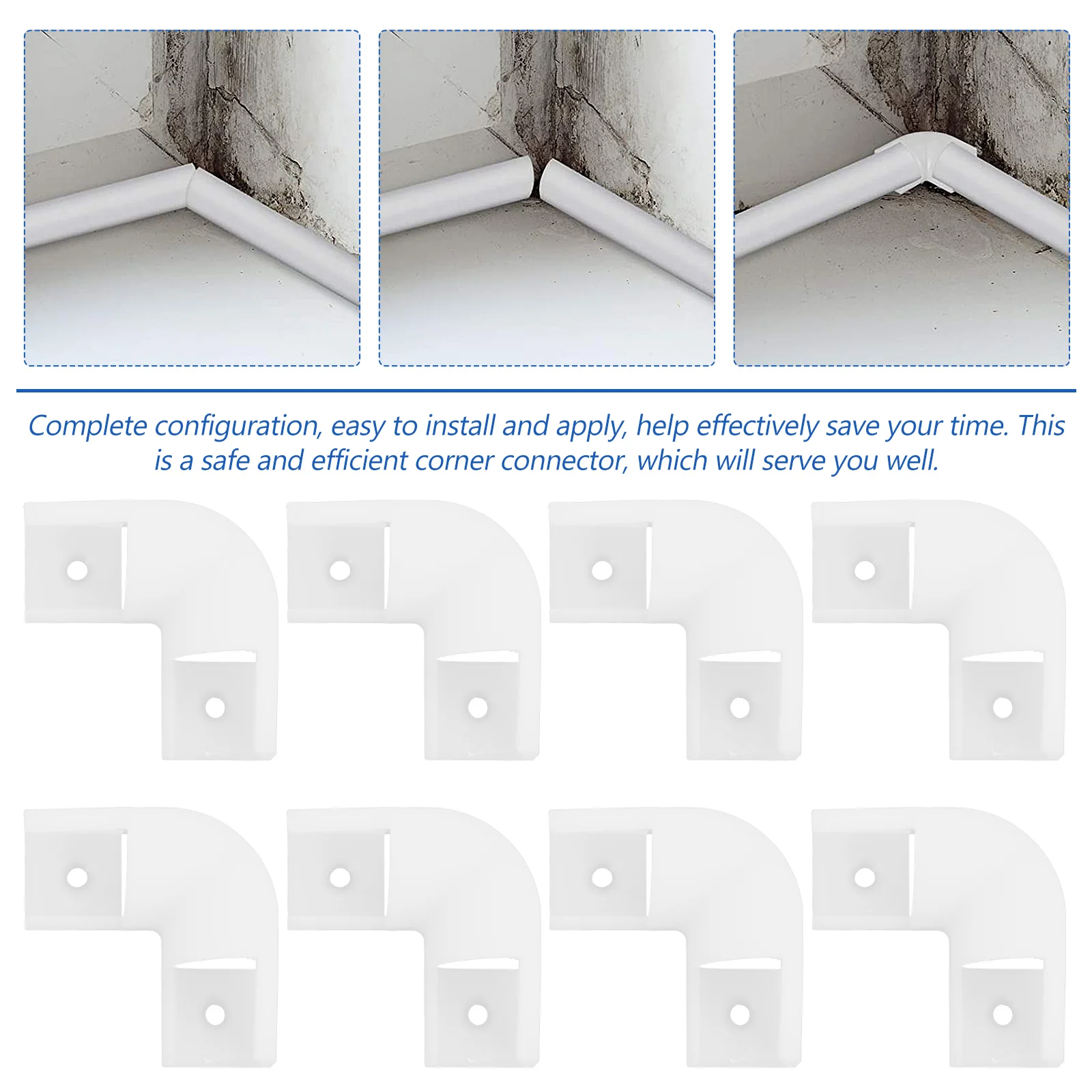 Complete configuration, easy to install and apply, help effectively save your time. This is a safe and efficient corner connector, which will serve you well.